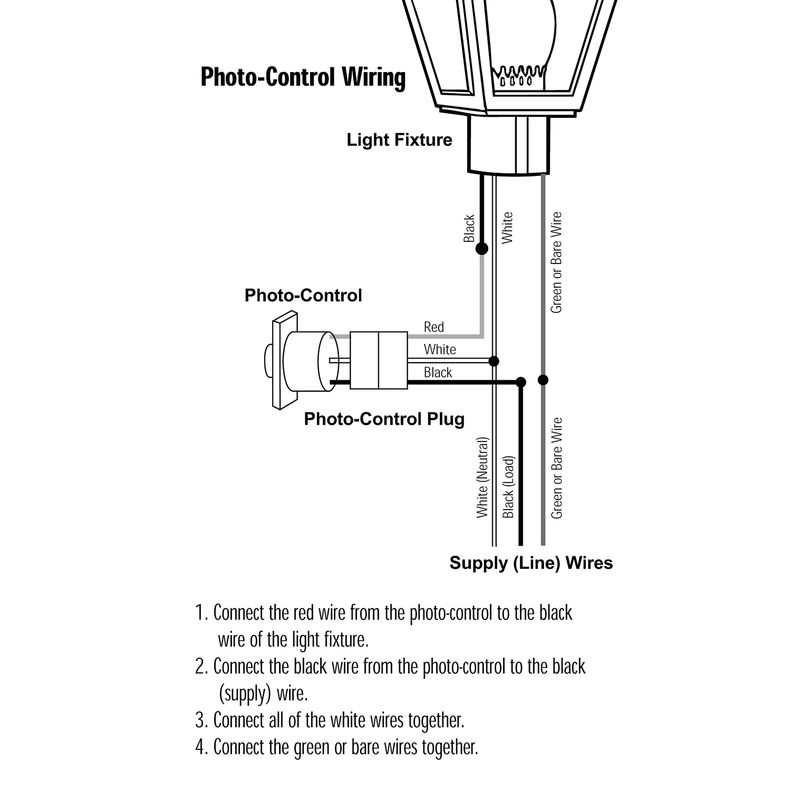 Photo-Control Wiring

Light Fixture

Black

White

Green or Bare Wire

Photo-Control

Red

White

Black

Photo-Control Plug

White (Neutral)

Black (Load)

Green or Bare Wire

Supply (Line) Wires

1. Connect the red wire from the photo-control to the black wire of the light fixture.
2. Connect the black wire from the photo-control to the black (supply) wire.
3. Connect all of the white wires together.
4. Connect the green or bare wires together.