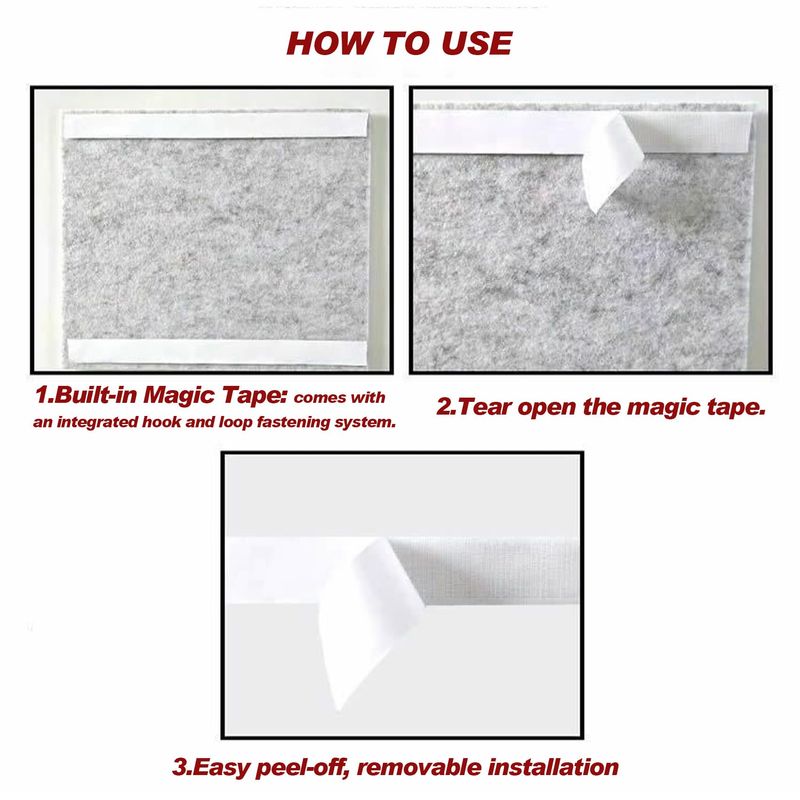 HOW TO USE

1.Built-in Magic Tape: comes with an integrated hook and loop fastening system.

2.Tear open the magic tape.

3.Easy peel-off, removable installation