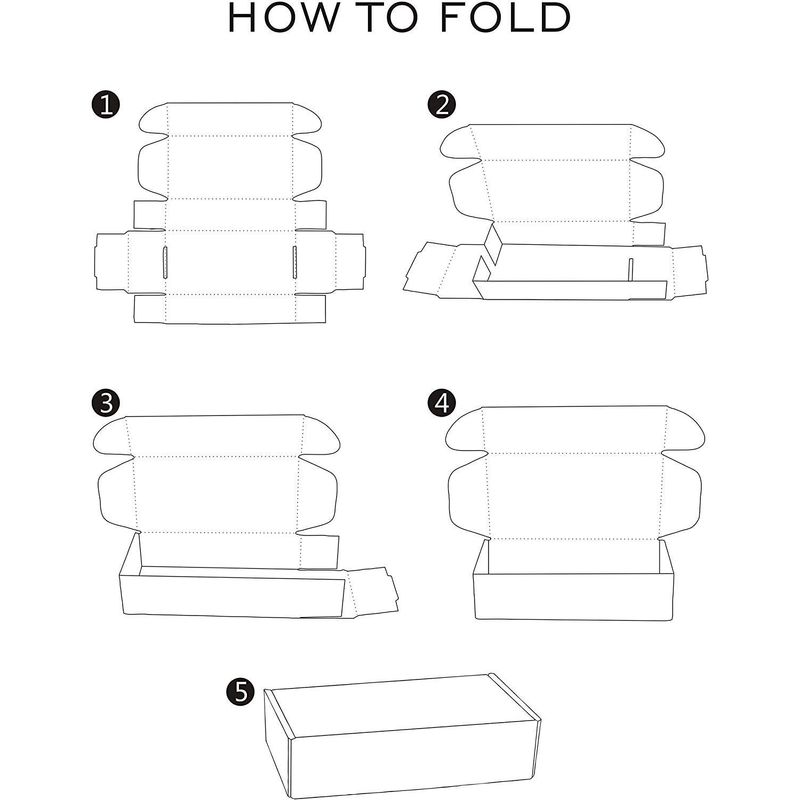 HOW TO FOLD

1

2

3

4

5