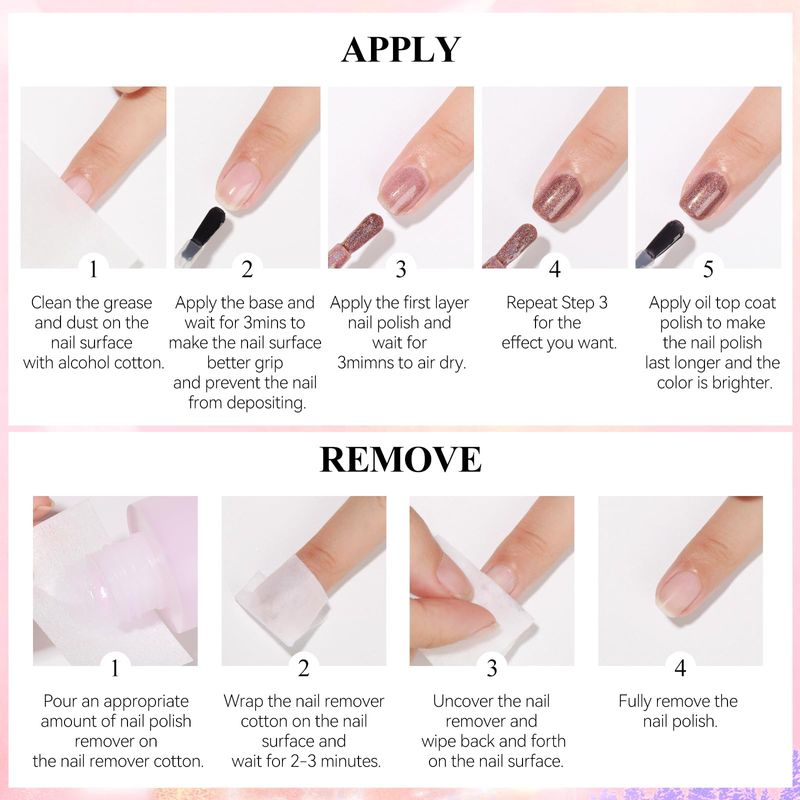 APPLY

1
Clean the grease and dust on the nail surface with alcohol cotton.

2
Apply the base and wait for 3mins to make the nail surface better grip and prevent the nail from depositing.

3
Apply the first layer nail polish and wait for 3mimns to air dry.

4
Repeat Step 3 for the effect you want.

5
Apply oil top coat polish to make the nail polish last longer and the color is brighter.

REMOVE

1
Pour an appropriate amount of nail polish remover on the nail remover cotton.

2
Wrap the nail remover cotton on the nail surface and wait for 2-3 minutes.

3
Uncover the nail remover and wipe back and forth on the nail surface.

4
Fully remove the nail polish.