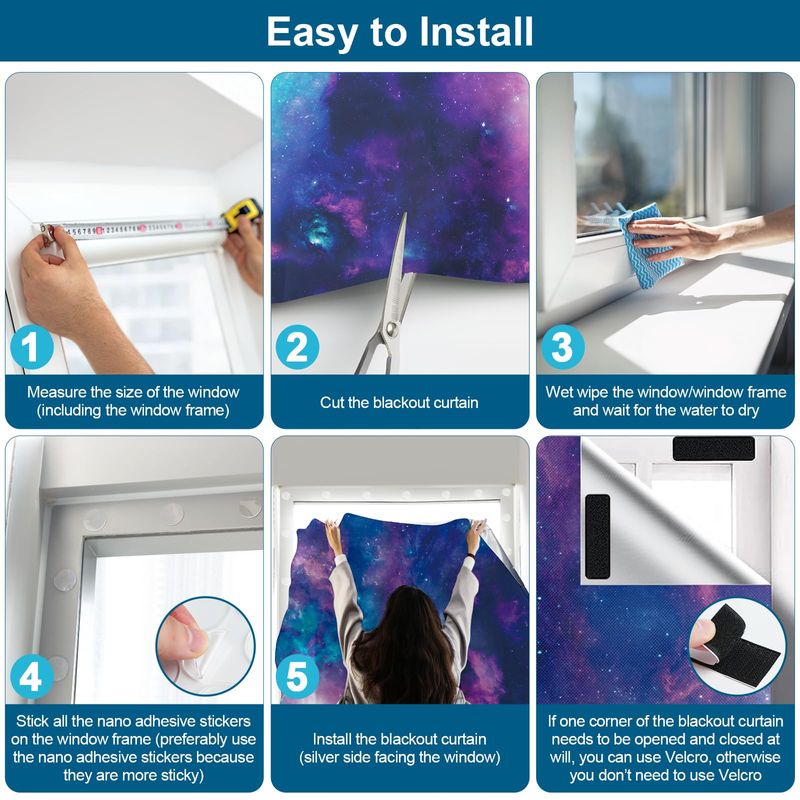 Easy to Install

1

Measure the size of the window (including the window frame)

2

Cut the blackout curtain

3

Wet wipe the window/window frame and wait for the water to dry

4

Stick all the nano adhesive stickers on the window frame (preferably use the nano adhesive stickers because they are more sticky)

5

Install the blackout curtain (silver side facing the window)

If one corner of the blackout curtain needs to be opened and closed at will, you can use Velcro, otherwise you don't need to use Velcro