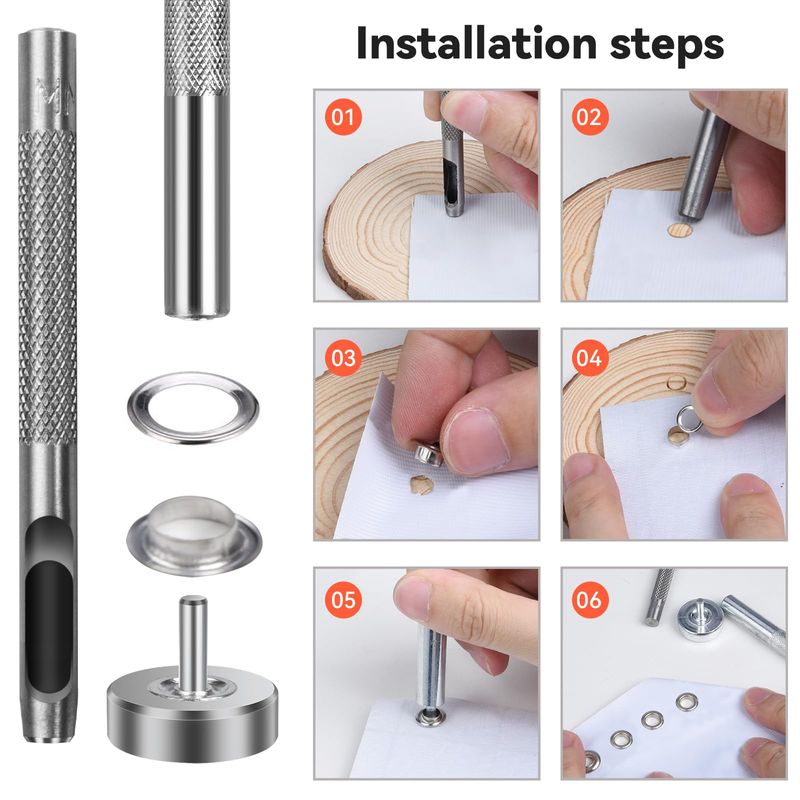 Installation steps

01

02

03

04

05

06