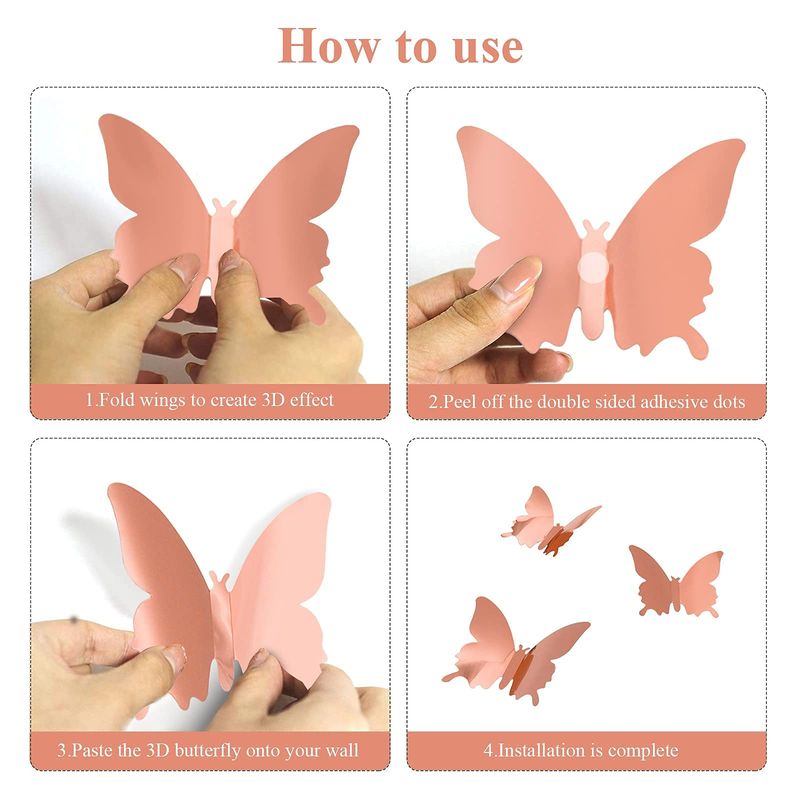 How to use

1.Fold wings to create 3D effect

2.Peel off the double sided adhesive dots

3.Paste the 3D butterfly onto your wall

4.Installation is complete