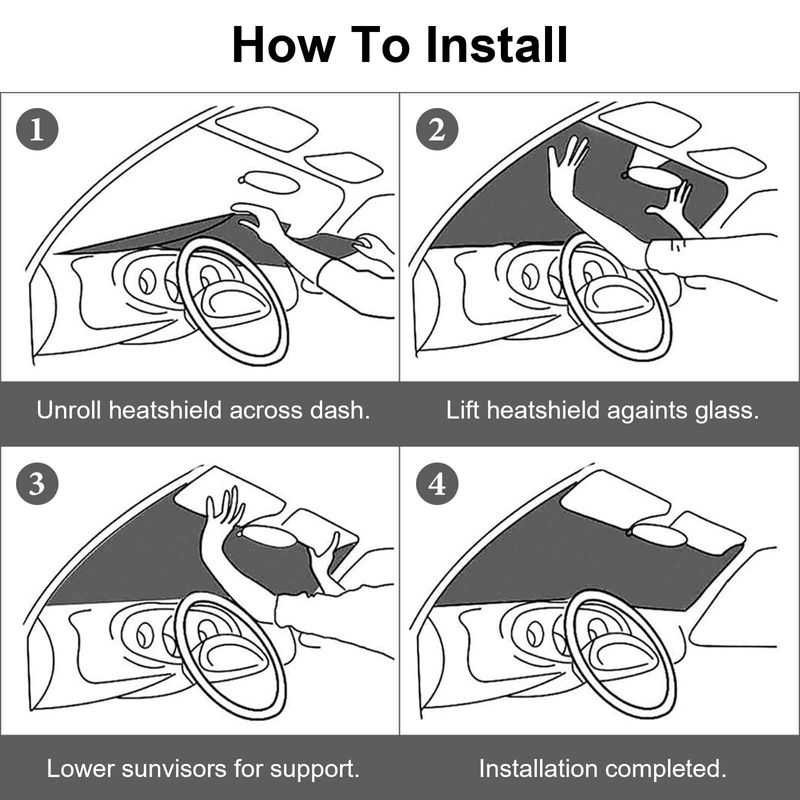 How To Install

1

Unroll heatshield across dash.

2

Lift heatshield againts glass.

3

Lower sunvisors for support.

4

Installation completed.