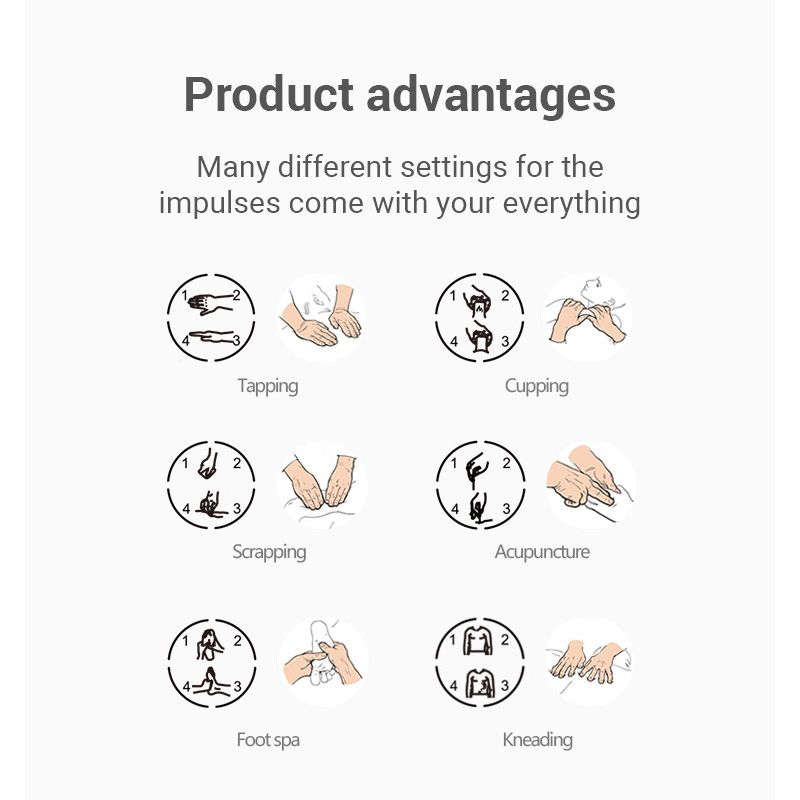 Product advantages

Many different settings for the impulses come with your everything

1 2
4 3

Tapping

1 2
4 3

Cupping

1 2
4 3

Scrapping

1 2
4 3

Acupuncture

1 2
4 3

Foot spa

1 2
4 3

Kneading