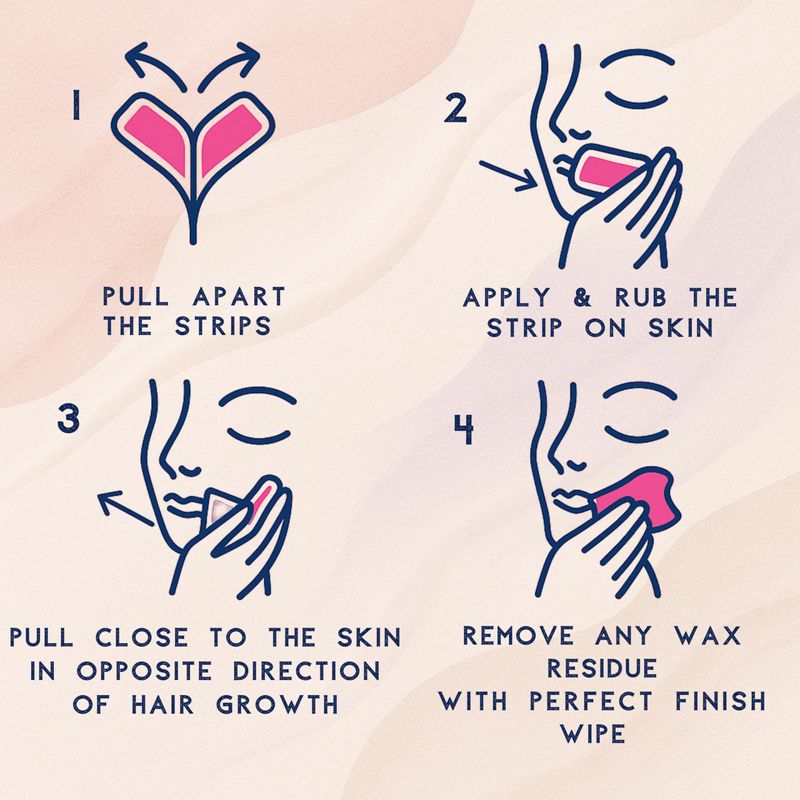 1

PULL APART THE STRIPS

2

APPLY & RUB THE STRIP ON SKIN

3

PULL CLOSE TO THE SKIN IN OPPOSITE DIRECTION OF HAIR GROWTH

4

REMOVE ANY WAX RESIDUE WITH PERFECT FINISH WIPE