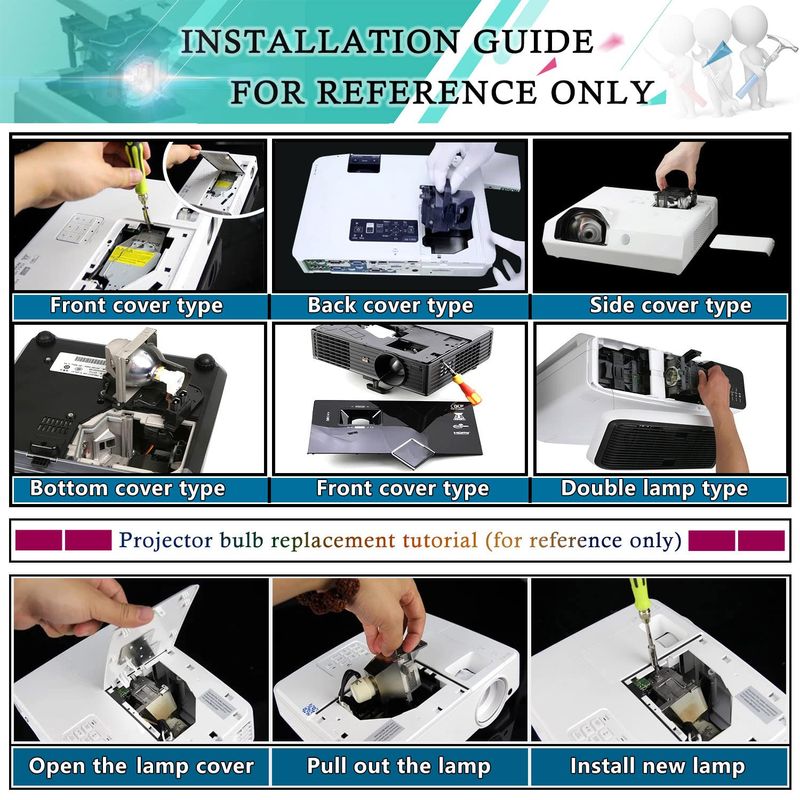 INSTALLATION GUIDE
FOR REFERENCE ONLY

Front cover type
Back cover type
Side cover type

Bottom cover type
Front cover type
Double lamp type

Projector bulb replacement tutorial (for reference only)

Open the lamp cover
Pull out the lamp
Install new lamp