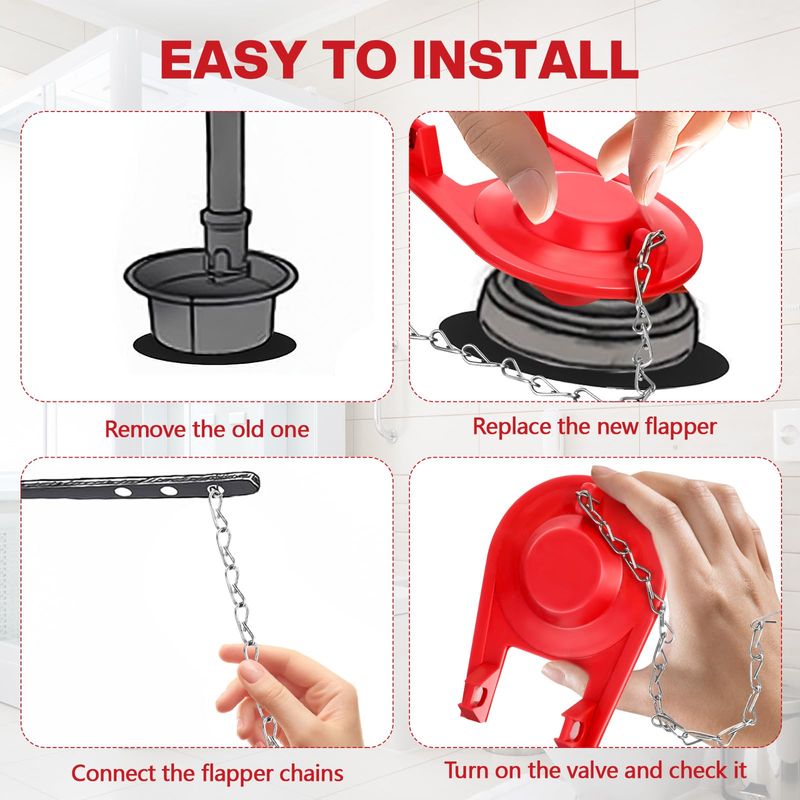 EASY TO INSTALL

Remove the old one

Replace the new flapper

Connect the flapper chains

Turn on the valve and check it