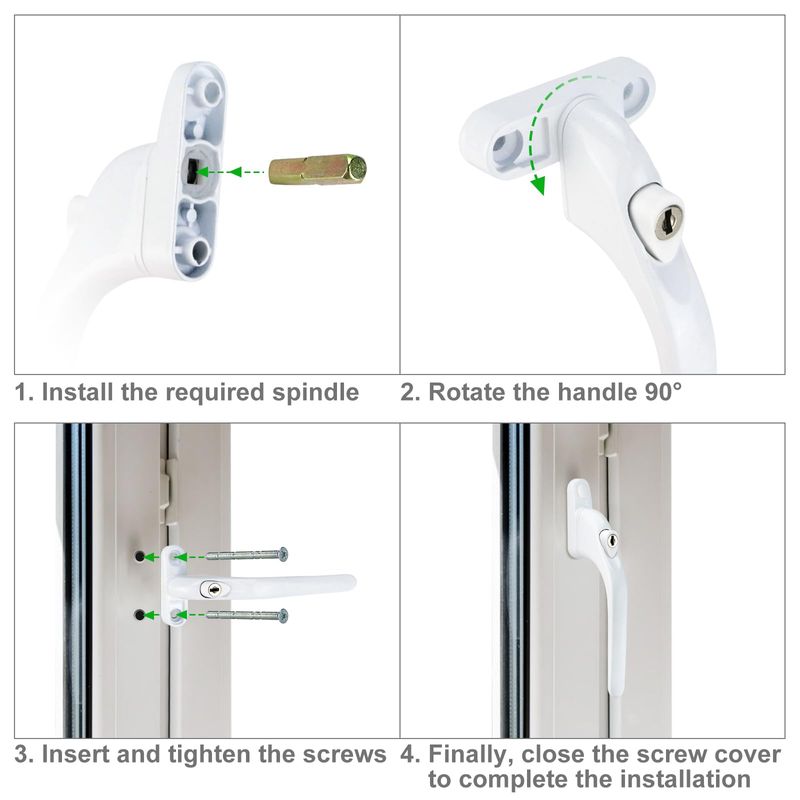 1. Install the required spindle

2. Rotate the handle 90°

3. Insert and tighten the screws

4. Finally, close the screw cover to complete the installation