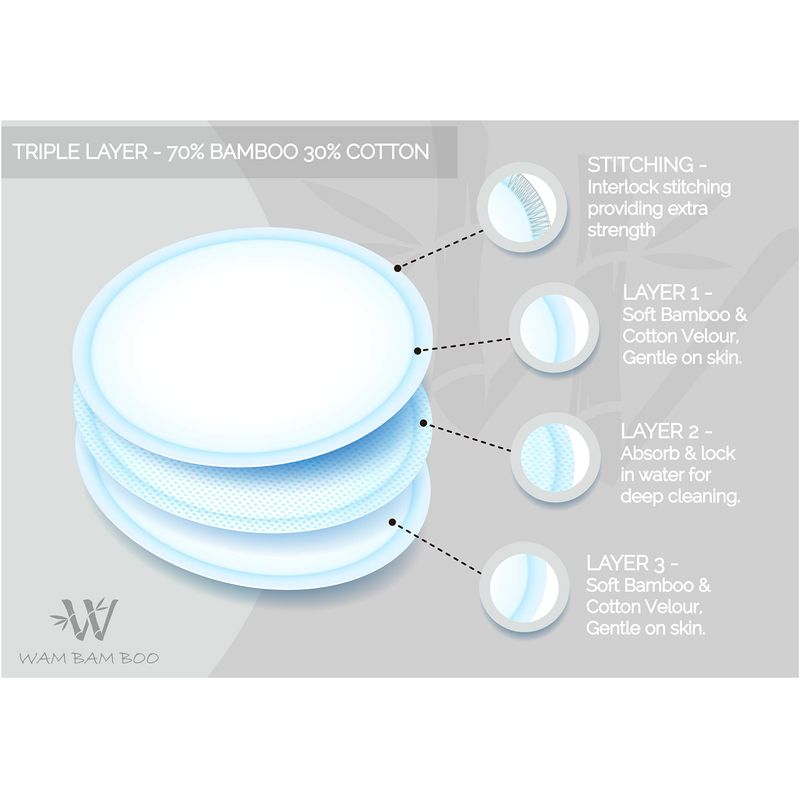 TRIPLE LAYER - 70% BAMBOO 30% COTTON

STITCHING - Interlock stitching providing extra strength

LAYER 1 - Soft Bamboo & Cotton Velour, Gentle on skin.

LAYER 2 - Absorb & lock in water for deep cleaning.

LAYER 3 - Soft Bamboo & Cotton Velour, Gentle on skin.

W
WAM BAM BOO