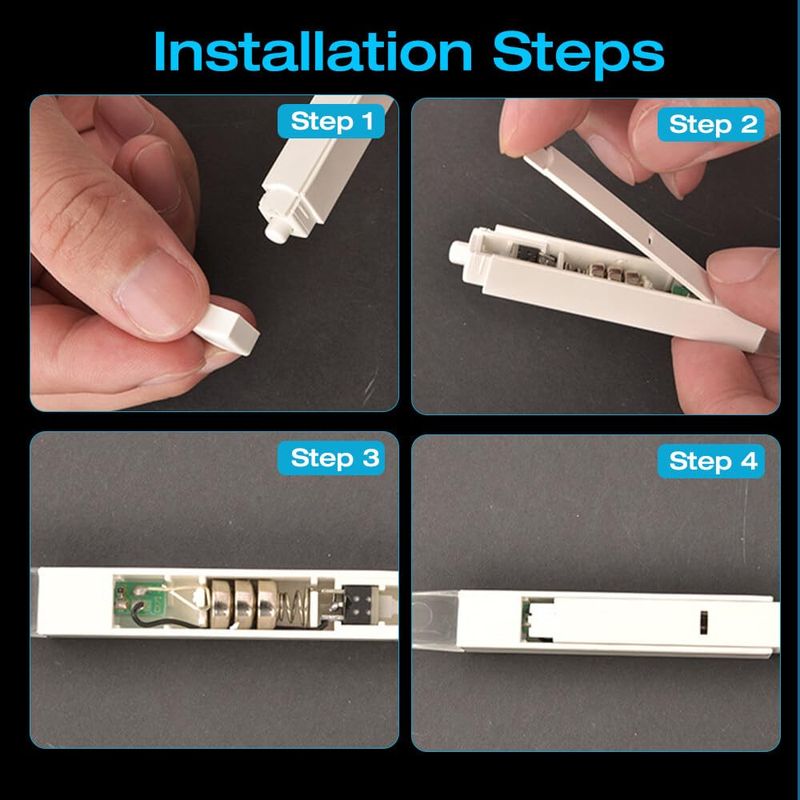 Installation Steps

Step 1

Step 2

Step 3

Step 4