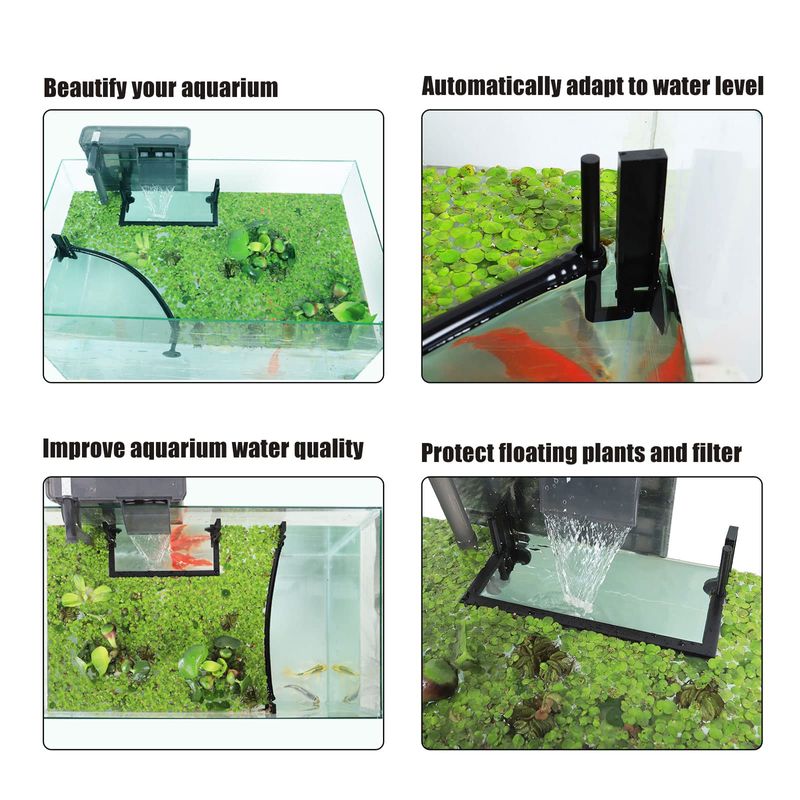 Beautify your aquarium

Automatically adapt to water level

Improve aquarium water quality

Protect floating plants and filter