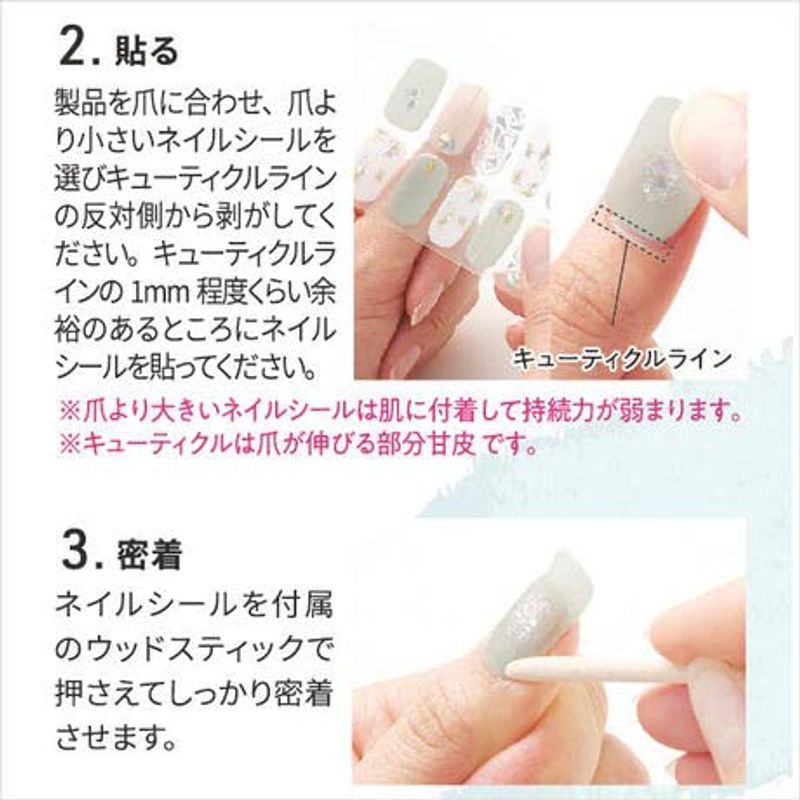 2. 貼る

製品を爪に合わせ、爪より小さいネイルシールを選びキューティクルラインの反対側から剥がしてください。キューティクルラインの 1mm 程度くらい余裕のあるところにネイルシールを貼ってください。

キューティクルライン

※爪より大きいネイルシールは肌に付着して持続力が弱まります。
※キューティクルは爪が伸びる部分甘皮 です。

3. 密着

ネイルシールを付属のウッドスティックで押さえてしっかり密着させます。