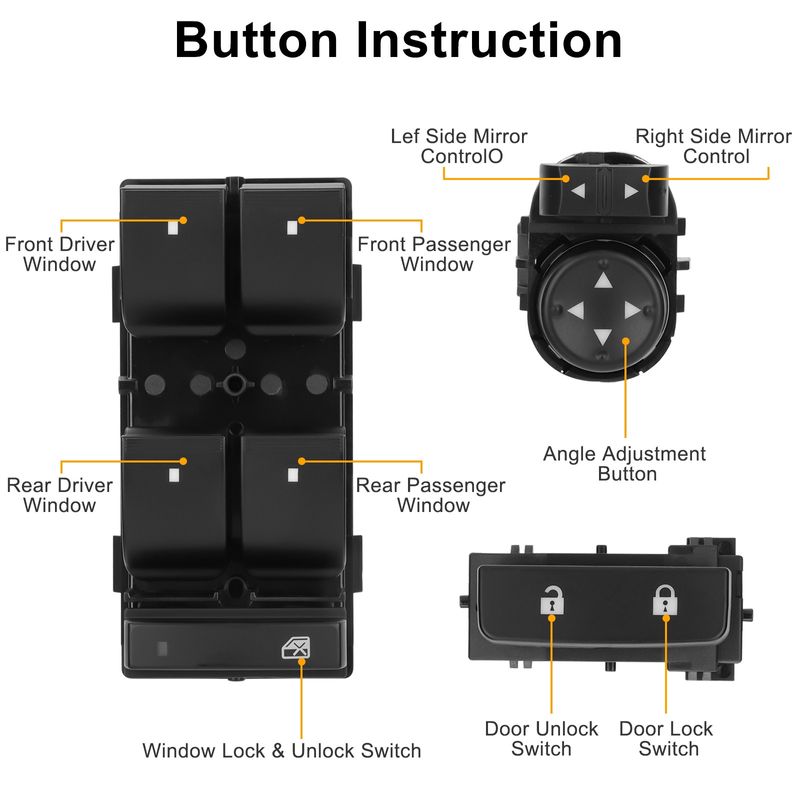 Button Instruction

Lef Side Mirror ControlO

Right Side Mirror Control

Front Driver Window

Front Passenger Window

Angle Adjustment Button

Rear Driver Window

Rear Passenger Window

Window Lock & Unlock Switch

Door Unlock Switch

Door Lock Switch