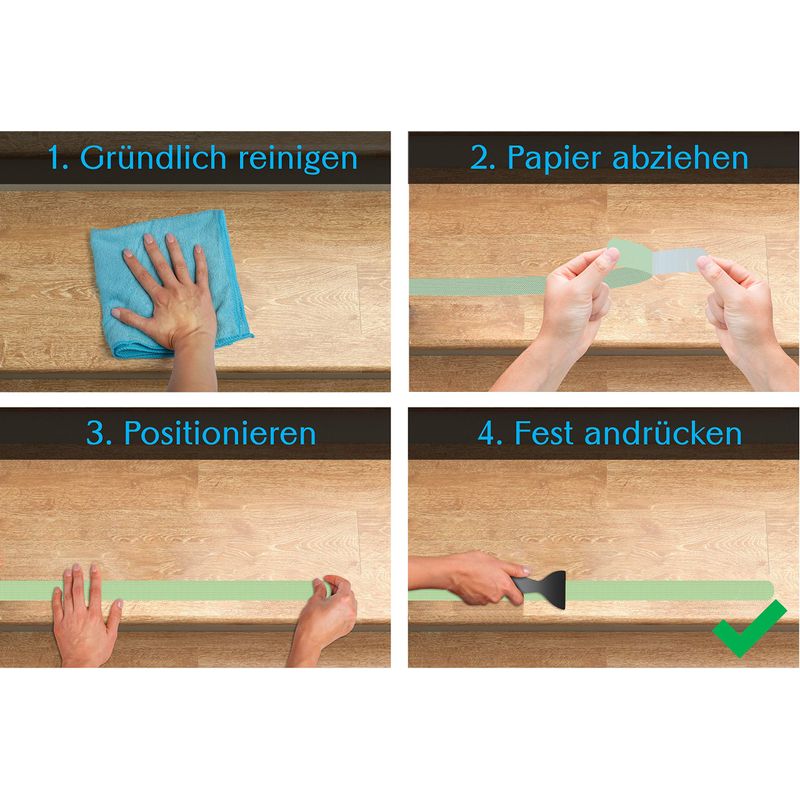 1. Gründlich reinigen

2. Papier abziehen

3. Positionieren

4. Fest andrücken