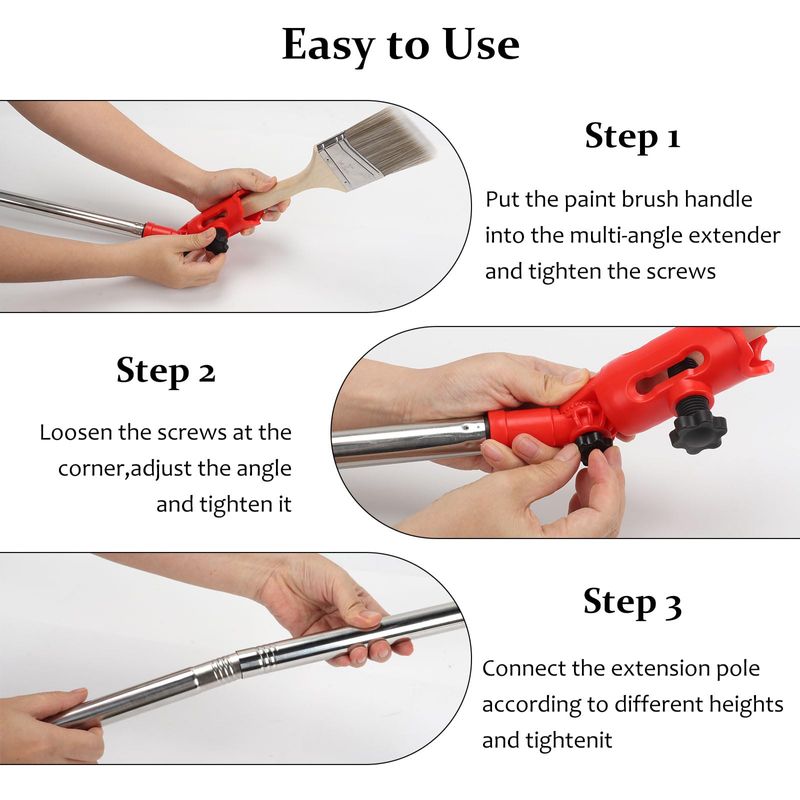 Easy to Use

Step 1

Put the paint brush handle into the multi-angle extender and tighten the screws

Step 2

Loosen the screws at the corner,adjust the angle and tighten it

Step 3

Connect the extension pole according to different heights and tightenit