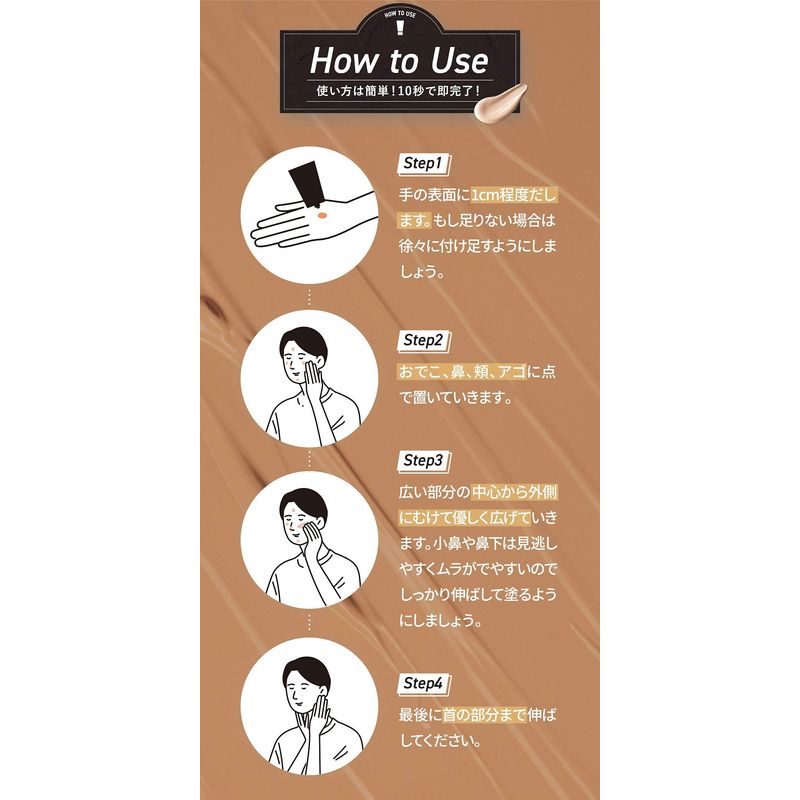 HOW TO USE

How to Use

使い方は簡単！10秒で即完了！

Step1

手の表面に1cm程度だします。もし足りない場合は徐々に付け足すようにしましょう。

Step2

おでこ、鼻、頬、アゴに点で置いていきます。

Step3

広い部分の中心から外側にむけて優しく広げていきます。小鼻や鼻下は見逃しやすくムラがでやすいのでしっかり伸ばして塗るようにしましょう。

Step4

最後に首の部分まで伸ばしてください。