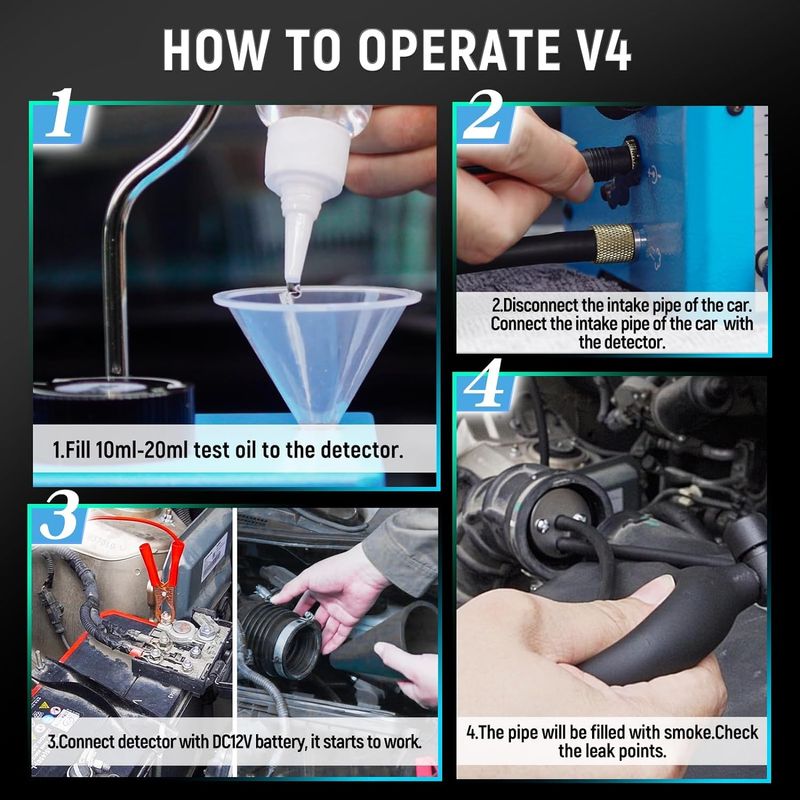 HOW TO OPERATE V4

1

1.Fill 10ml-20ml test oil to the detector.

2

2.Disconnect the intake pipe of the car. Connect the intake pipe of the car with the detector.

3

3.Connect detector with DC12V battery, it starts to work.

4

4.The pipe will be filled with smoke.Check the leak points.