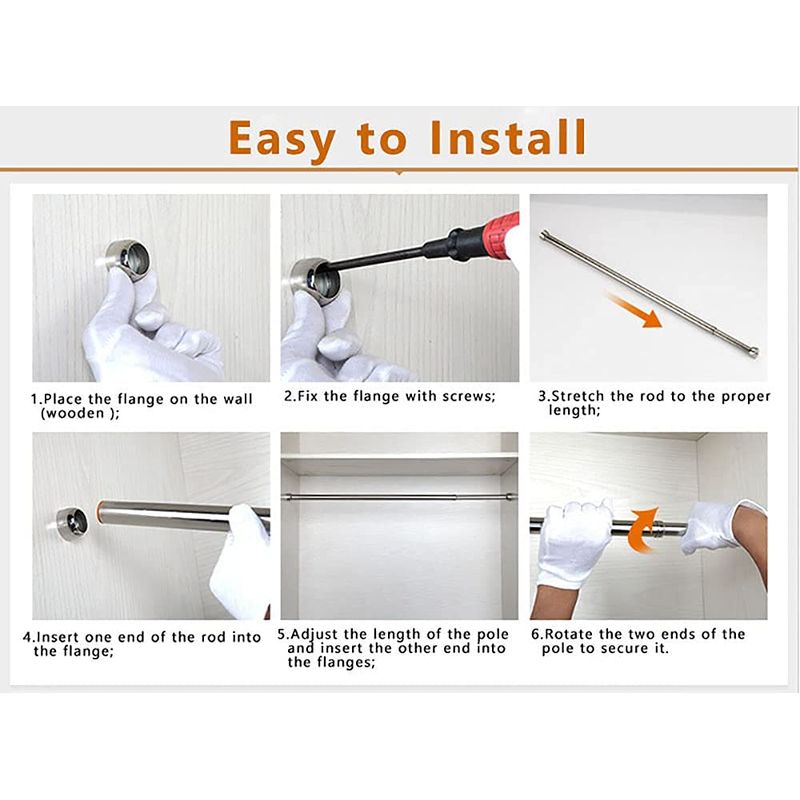 Easy to Install

1.Place the flange on the wall (wooden );

2.Fix the flange with screws;

3.Stretch the rod to the proper length;

4.Insert one end of the rod into the flange;

5.Adjust the length of the pole and insert the other end into the flanges;

6.Rotate the two ends of the pole to secure it.