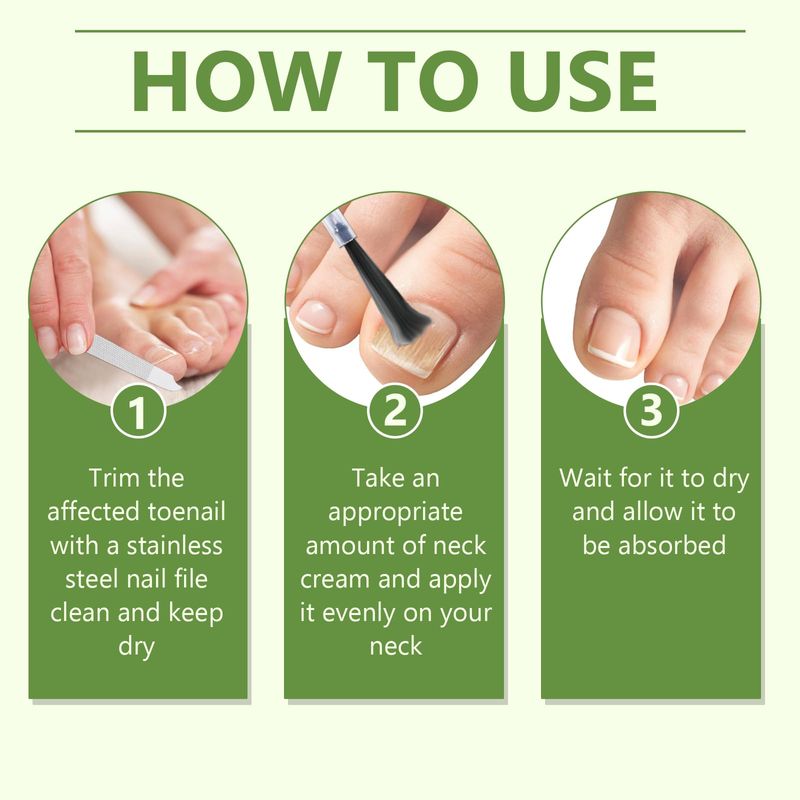 HOW TO USE

1

Trim the affected toenail with a stainless steel nail file clean and keep dry

2

Take an appropriate amount of neck cream and apply it evenly on your neck

3

Wait for it to dry and allow it to be absorbed