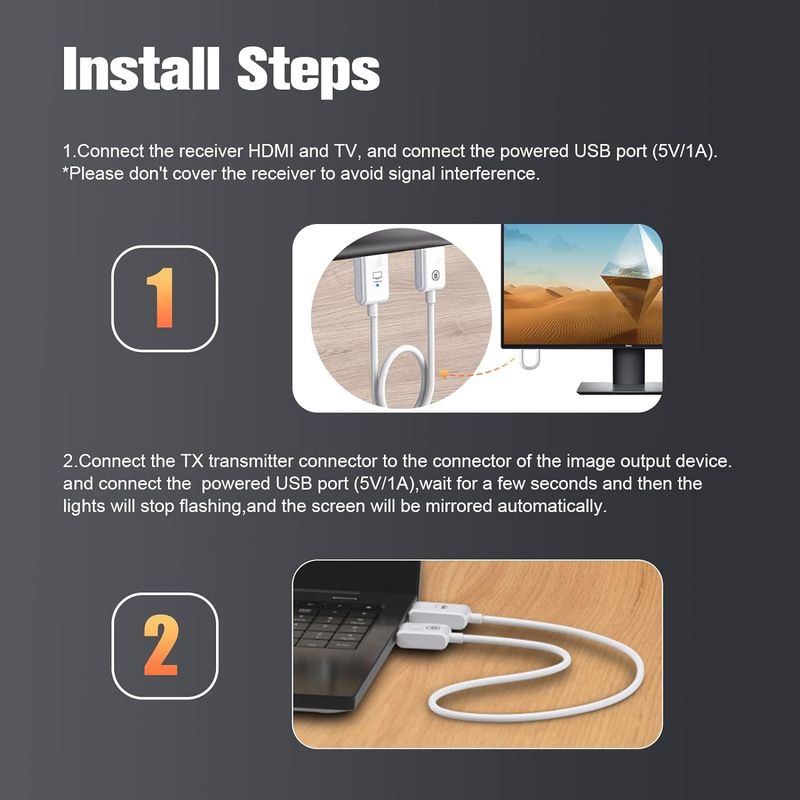 Install Steps

1.Connect the receiver HDMI and TV, and connect the powered USB port (5V/1A).
*Please don't cover the receiver to avoid signal interference.

1

2.Connect the TX transmitter connector to the connector of the image output device. and connect the  powered USB port (5V/1A),wait for a few seconds and then the lights will stop flashing,and the screen will be mirrored automatically.

2