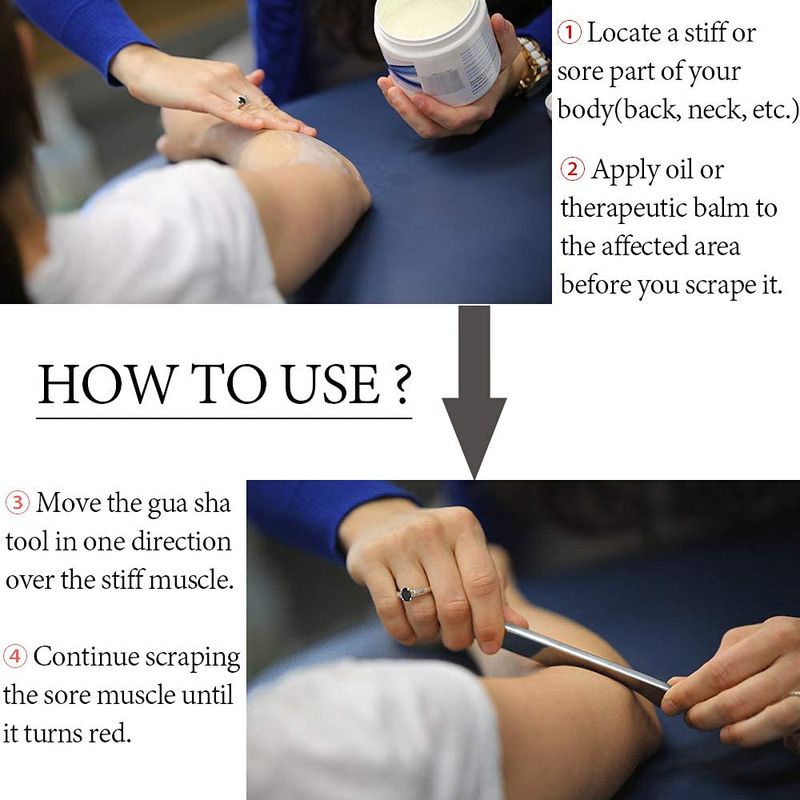 ① Locate a stiff or sore part of your body(back, neck, etc.)

② Apply oil or therapeutic balm to the affected area before you scrape it.

HOW TO USE ?

③ Move the gua sha tool in one direction over the stiff muscle.

④ Continue scraping the sore muscle until it turns red.