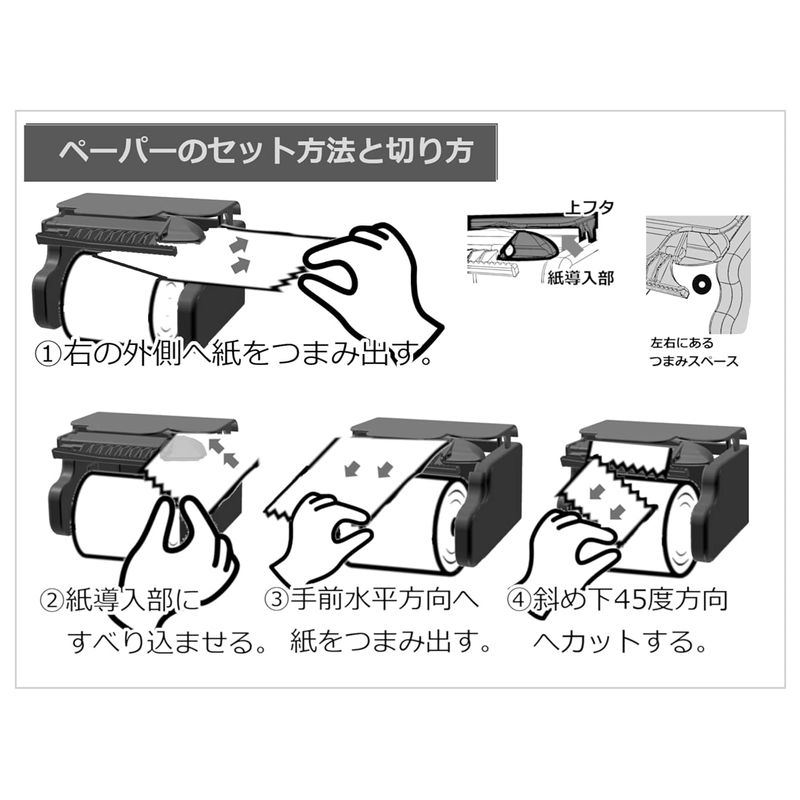 ペーパーのセット方法と切り方

上フタ

紙導入部

左右にある
つまみスペース

①右の外側へ紙をつまみ出す。

②紙導入部に
すべり込ませる。

③手前水平方向へ
紙をつまみ出す。

④斜め下45度方向
へカットする。