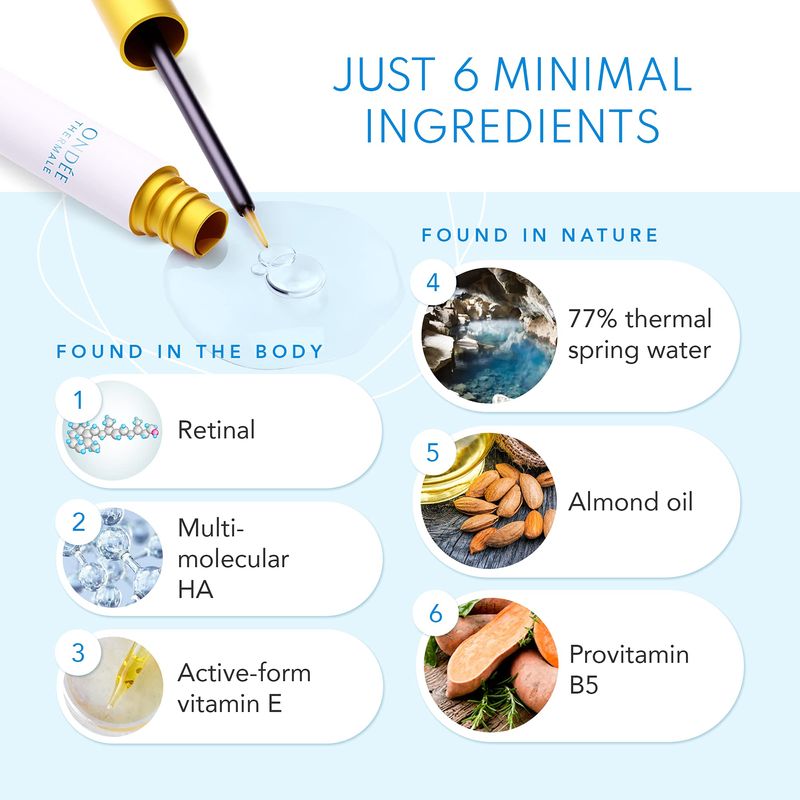 ONDÉE
THERMALE

JUST 6 MINIMAL INGREDIENTS

FOUND IN THE BODY

1 Retinal

2 Multi-molecular HA

3 Active-form vitamin E

FOUND IN NATURE

4 77% thermal spring water

5 Almond oil

6 Provitamin B5