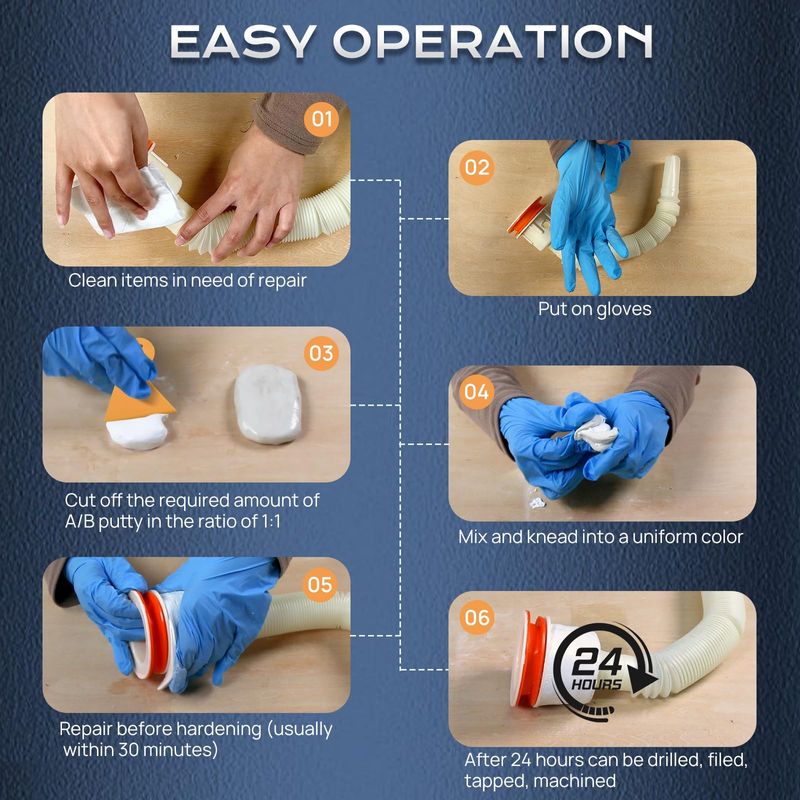 EASY OPERATION

01

Clean items in need of repair

02

Put on gloves

03

Cut off the required amount of A/B putty in the ratio of 1:1

04

Mix and knead into a uniform color

05

Repair before hardening (usually within 30 minutes)

06

24 HOURS

After 24 hours can be drilled, filed, tapped, machined