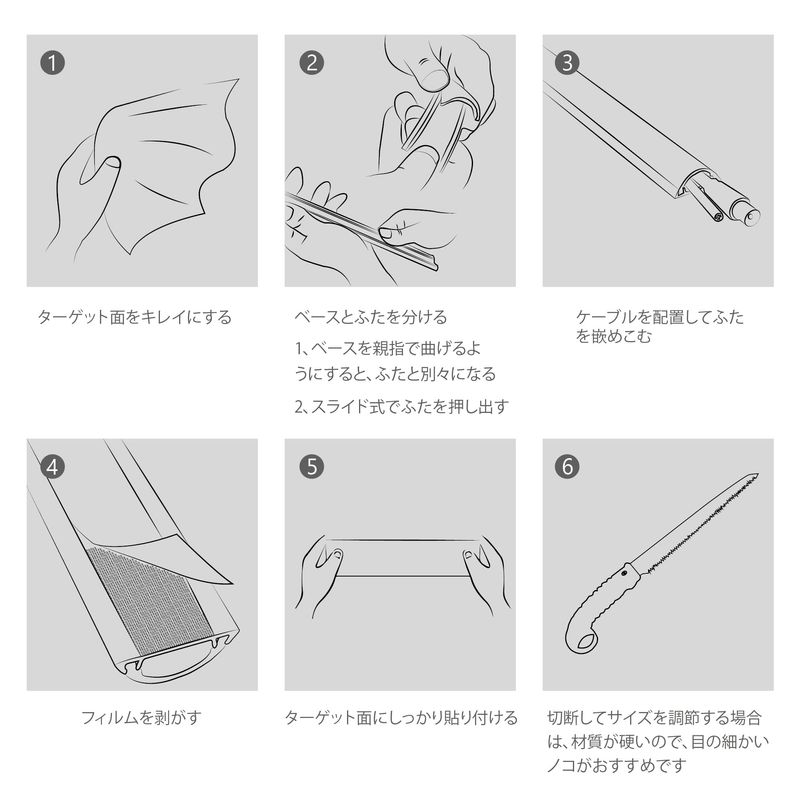 1

ターゲット面をキレイにする

2

ベースとふたを分ける

1、ベースを親指で曲げるようにすると、ふたと別々になる

2、スライド式でふたを押し出す

3

ケーブルを配置してふたを嵌めこむ

4

フィルムを剥がす

5

ターゲット面にしっかり貼り付ける

6

切断してサイズを調節する場合は、材質が硬いので、目の細かいノコがおすすめです