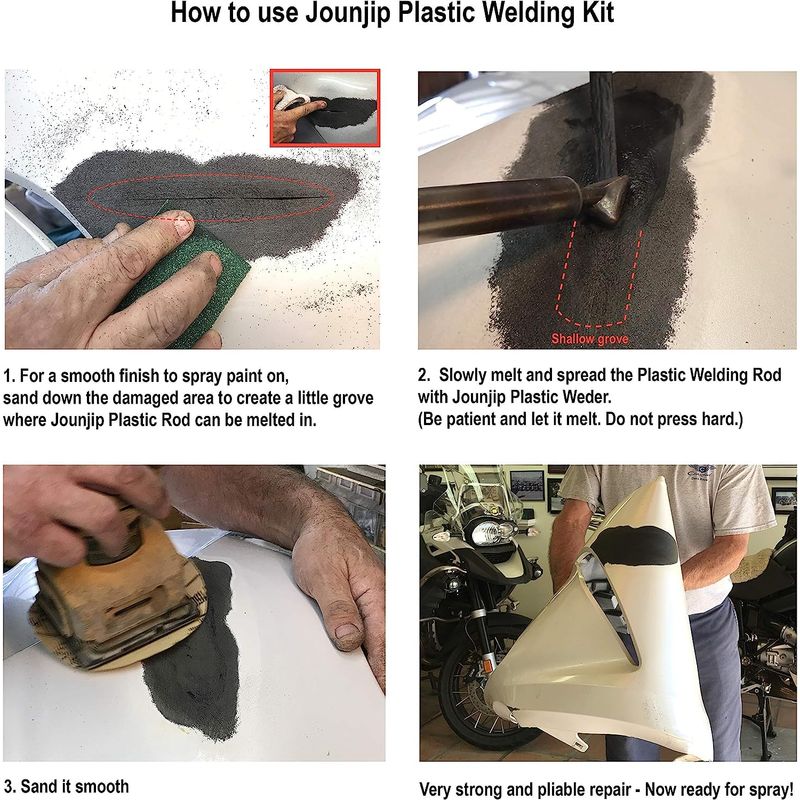 How to use Jounjip Plastic Welding Kit

Shallow grove

1. For a smooth finish to spray paint on, sand down the damaged area to create a little grove where Jounjip Plastic Rod can be melted in.

2. Slowly melt and spread the Plastic Welding Rod with Jounjip Plastic Weder.
(Be patient and let it melt. Do not press hard.)

3. Sand it smooth

Very strong and pliable repair - Now ready for spray!