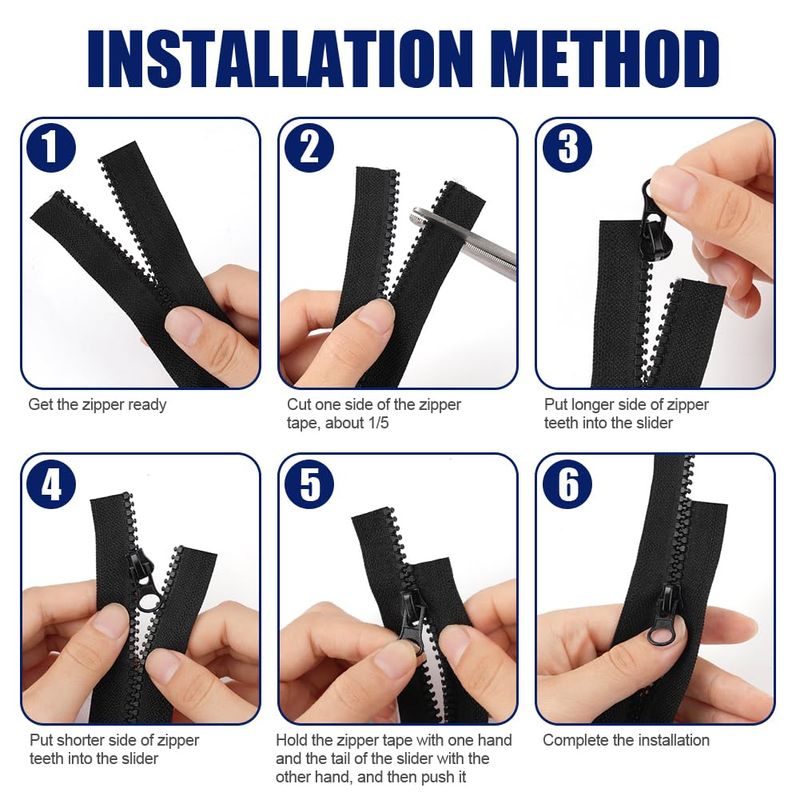 INSTALLATION METHOD

1

Get the zipper ready

2

Cut one side of the zipper tape, about 1/5

3

Put longer side of zipper teeth into the slider

4

Put shorter side of zipper teeth into the slider

5

Hold the zipper tape with one hand and the tail of the slider with the other hand, and then push it

6

Complete the installation