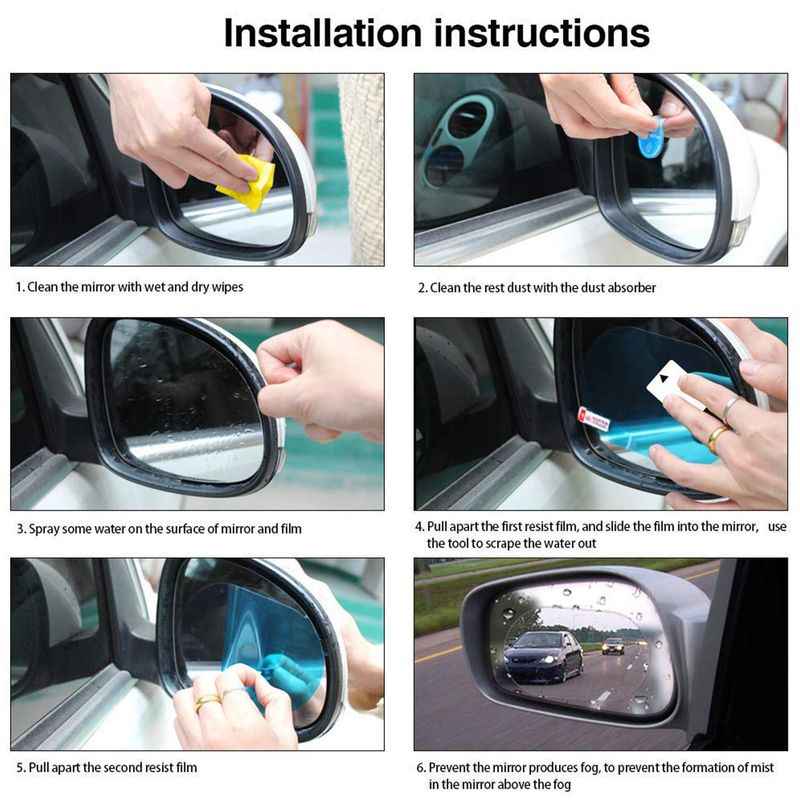 Installation instructions

1. Clean the mirror with wet and dry wipes

2. Clean the rest dust with the dust absorber

3. Spray some water on the surface of mirror and film

4. Pull apart the first resist film, and slide the film into the mirror, use the tool to scrape the water out

5. Pull apart the second resist film

6. Prevent the mirror produces fog, to prevent the formation of mist in the mirror above the fog