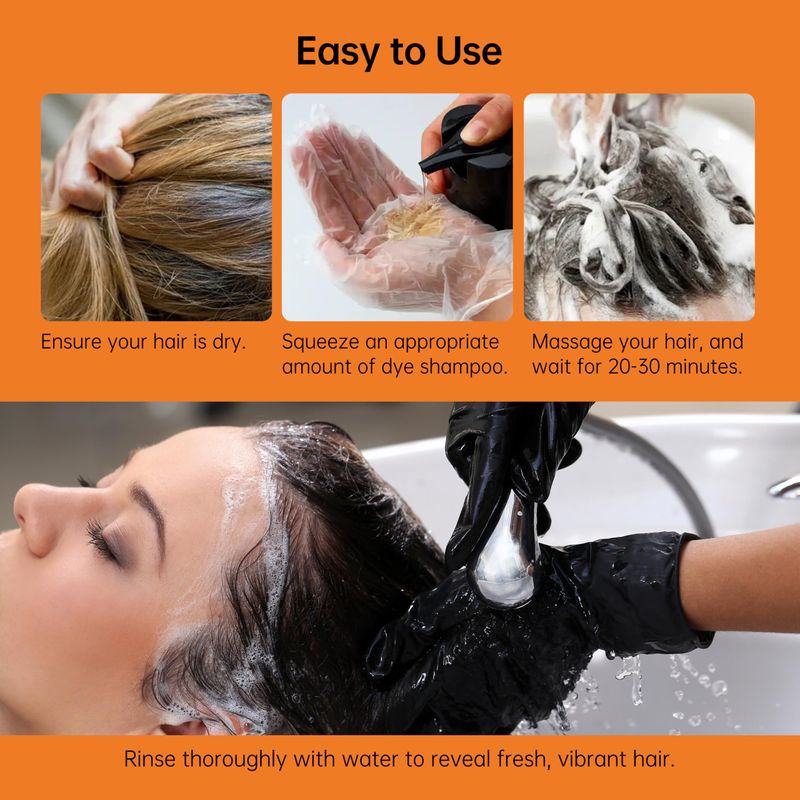 Easy to Use

Ensure your hair is dry.

Squeeze an appropriate amount of dye shampoo.

Massage your hair, and wait for 20-30 minutes.

Rinse thoroughly with water to reveal fresh, vibrant hair.