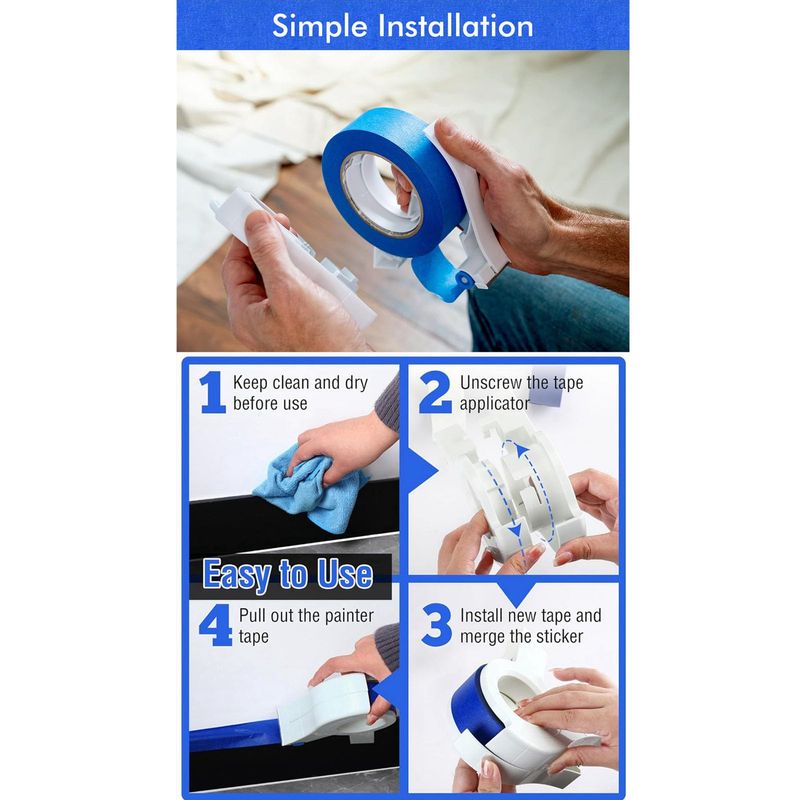 Simple Installation

1 Keep clean and dry before use

2 Unscrew the tape applicator

Easy to Use

4 Pull out the painter tape

3 Install new tape and merge the sticker