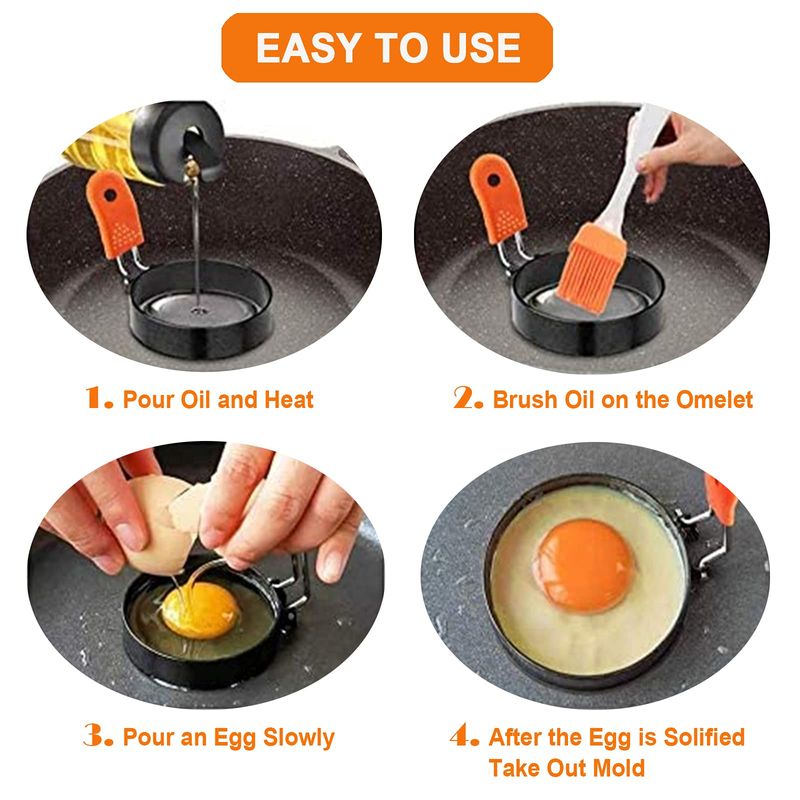 EASY TO USE

1. Pour Oil and Heat

2. Brush Oil on the Omelet

3. Pour an Egg Slowly

4. After the Egg is Solified Take Out Mold