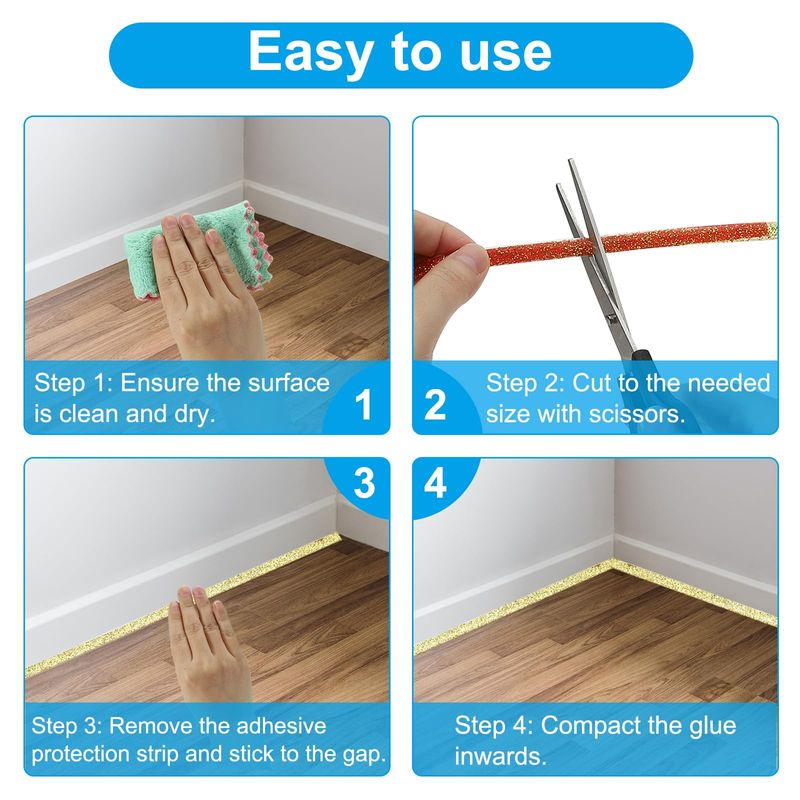 Easy to use

Step 1: Ensure the surface is clean and dry.

1

2

Step 2: Cut to the needed size with scissors.

3

Step 3: Remove the adhesive protection strip and stick to the gap.

4

Step 4: Compact the glue inwards.