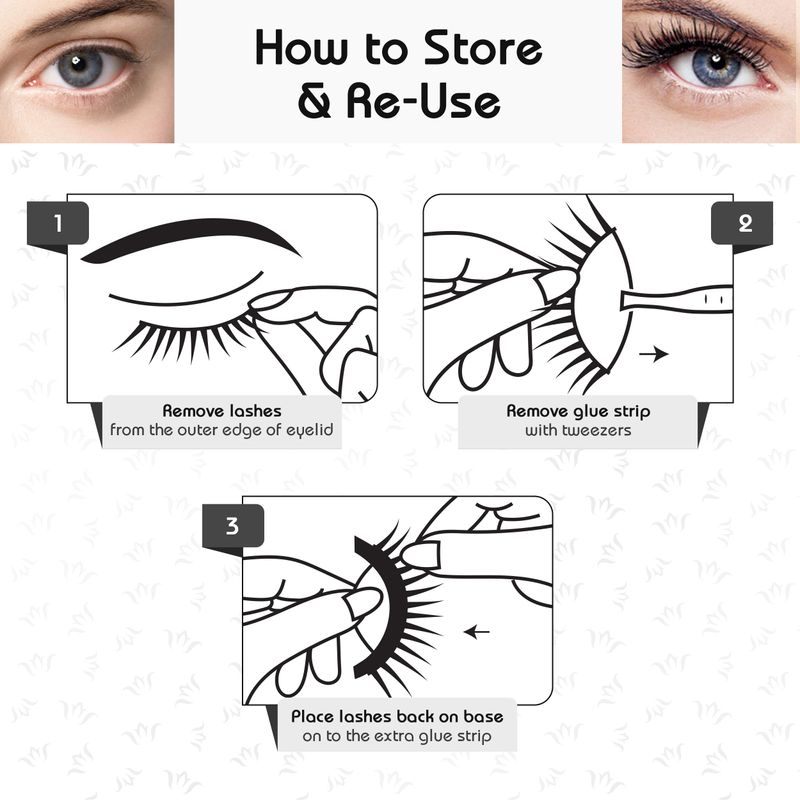 How to Store & Re-Use

1

Remove lashes
from the outer edge of eyelid

2

Remove glue strip
with tweezers

3

Place lashes back on base
on to the extra glue strip