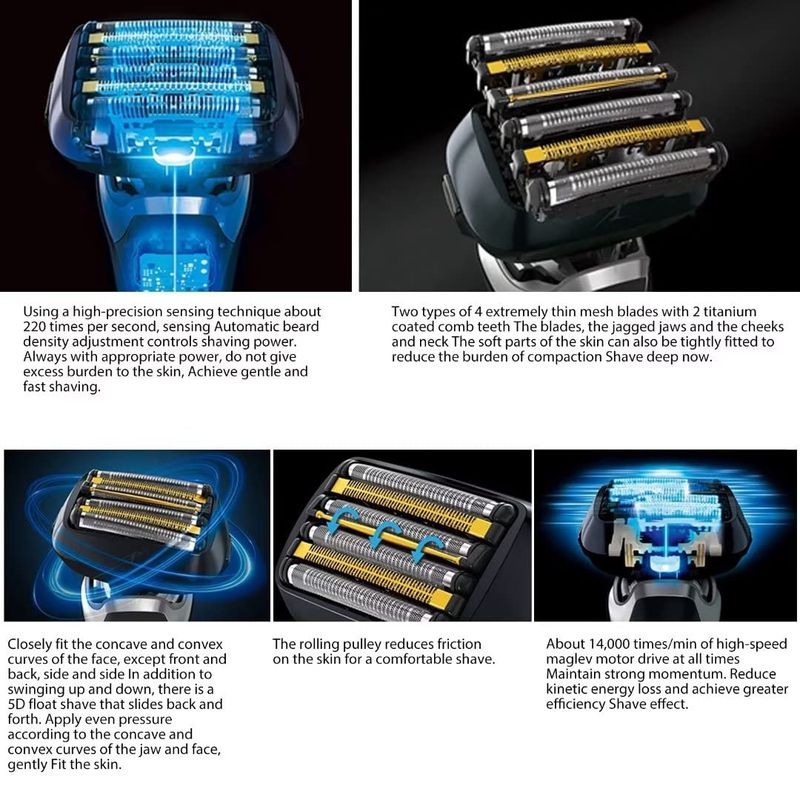 Using a high-precision sensing technique about 220 times per second, sensing Automatic beard density adjustment controls shaving power. Always with appropriate power, do not give excess burden to the skin, Achieve gentle and fast shaving.

Two types of 4 extremely thin mesh blades with 2 titanium coated comb teeth The blades, the jagged jaws and the cheeks and neck The soft parts of the skin can also be tightly fitted to reduce the burden of compaction Shave deep now.

Closely fit the concave and convex curves of the face, except front and back, side and side In addition to swinging up and down, there is a 5D float shave that slides back and forth. Apply even pressure according to the concave and convex curves of the jaw and face, gently Fit the skin.

The rolling pulley reduces friction on the skin for a comfortable shave.

About 14,000 times/min of high-speed maglev motor drive at all times Maintain strong momentum. Reduce kinetic energy loss and achieve greater efficiency Shave effect.