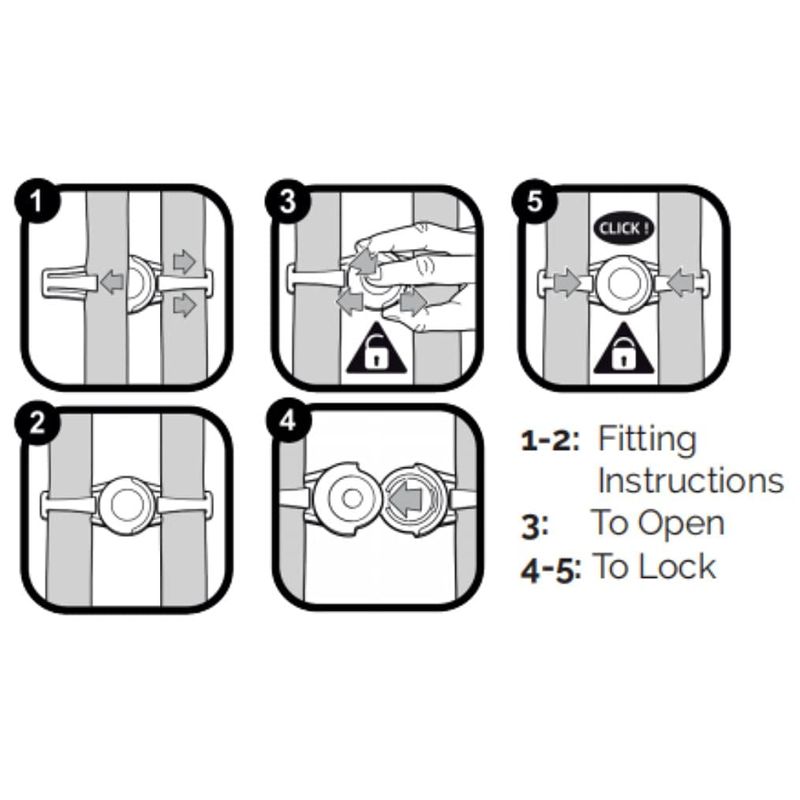 1

3

5

CLICK !

2

4

1-2: Fitting Instructions
3: To Open
4-5: To Lock