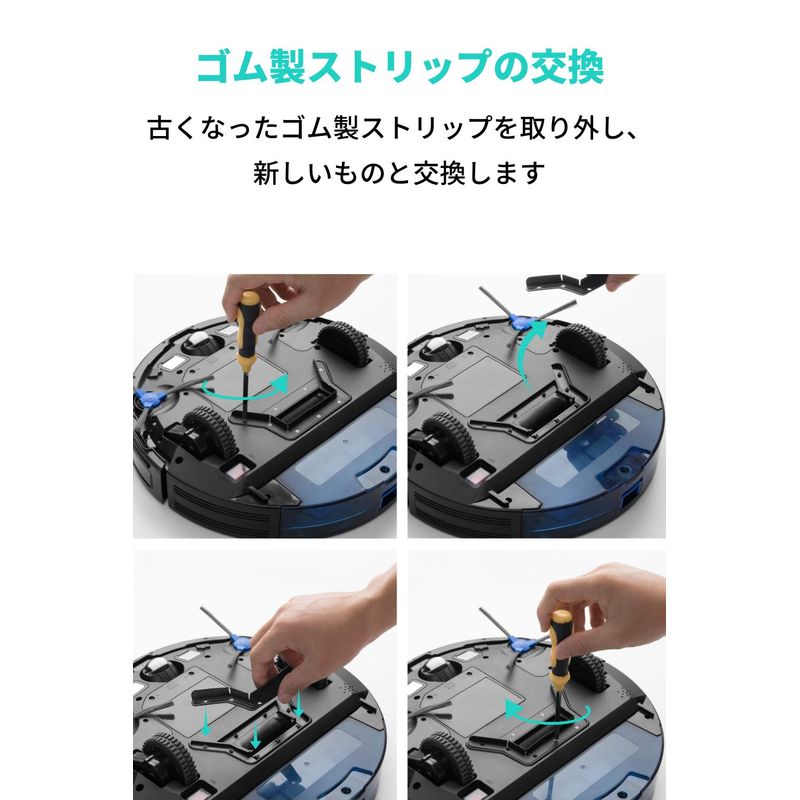 ゴム製ストリップの交換

古くなったゴム製ストリップを取り外し、新しいものと交換します