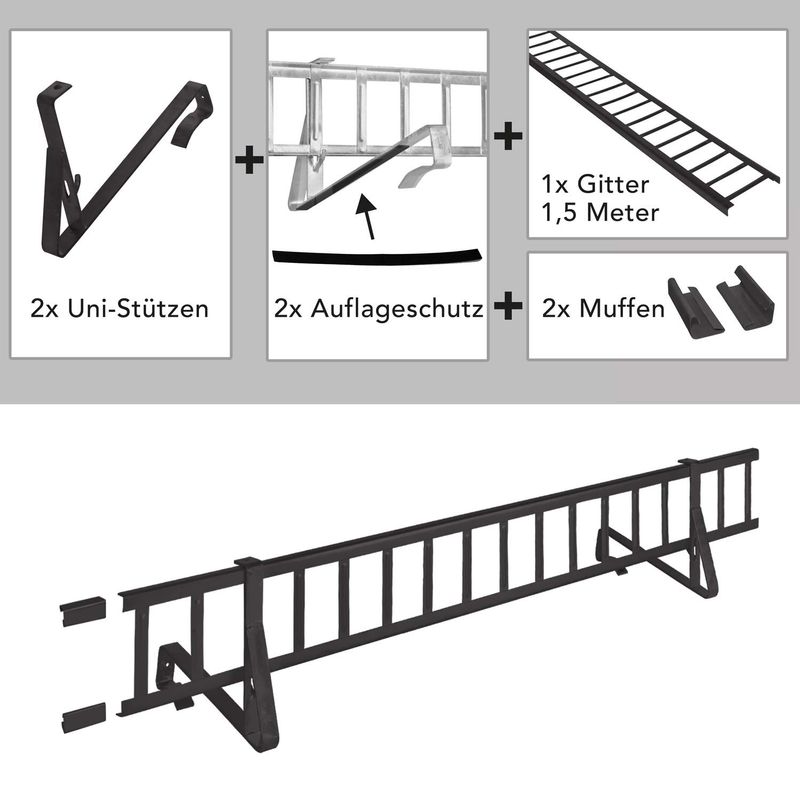 2x Uni-Stützen

+

2x Auflageschutz

+

1x Gitter
1,5 Meter

+

2x Muffen