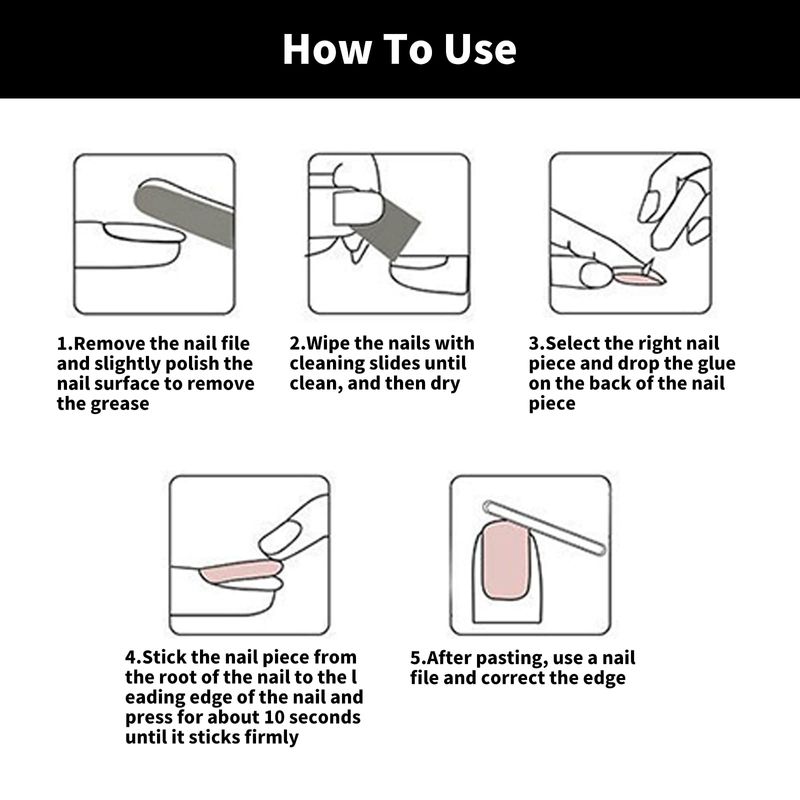 How To Use

1.Remove the nail file and slightly polish the nail surface to remove the grease

2.Wipe the nails with cleaning slides until clean, and then dry

3.Select the right nail piece and drop the glue on the back of the nail piece

4.Stick the nail piece from the root of the nail to the l eading edge of the nail and press for about 10 seconds until it sticks firmly

5.After pasting, use a nail file and correct the edge