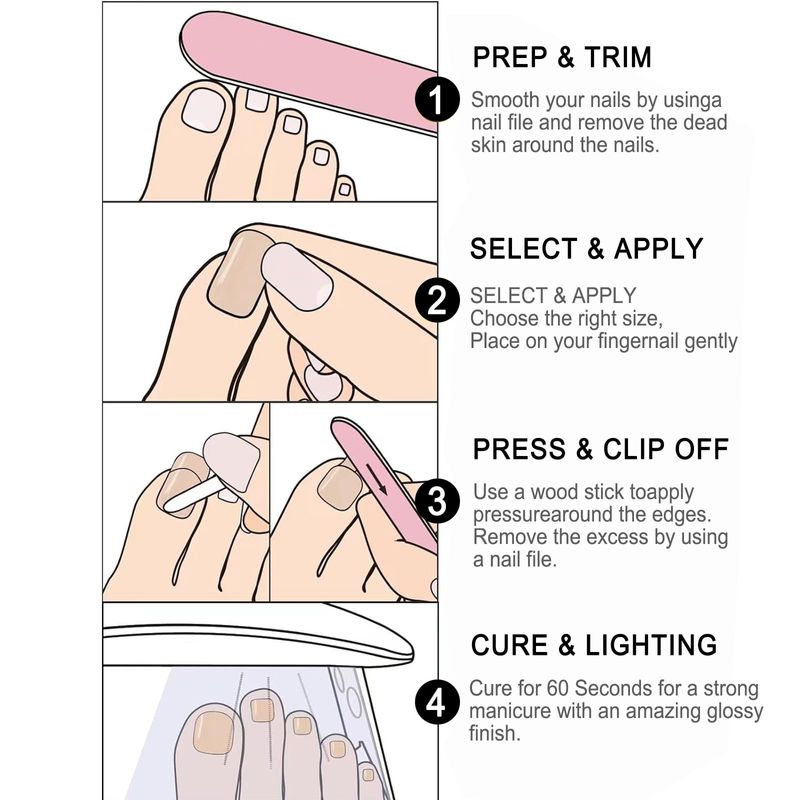 PREP & TRIM

1

Smooth your nails by usinga nail file and remove the dead skin around the nails.

SELECT & APPLY

2

SELECT & APPLY
Choose the right size,
Place on your fingernail gently

PRESS & CLIP OFF

3

Use a wood stick toapply pressurearound the edges. Remove the excess by using a nail file.

CURE & LIGHTING

4

Cure for 60 Seconds for a strong manicure with an amazing glossy finish.