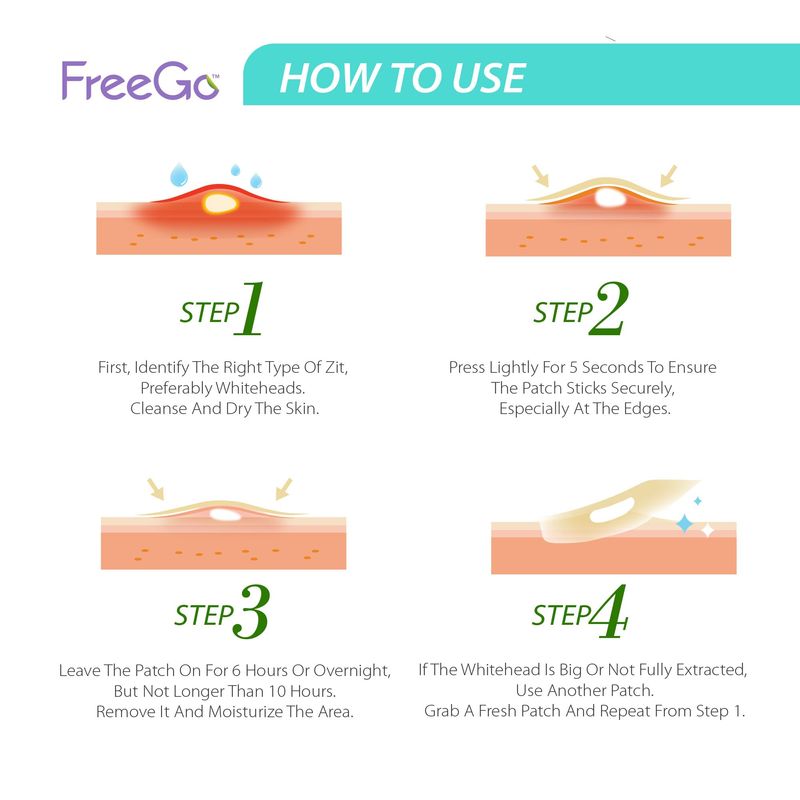 FreeGo™

HOW TO USE

STEP 1

First, Identify The Right Type Of Zit, Preferably Whiteheads. Cleanse And Dry The Skin.

STEP 2

Press Lightly For 5 Seconds To Ensure The Patch Sticks Securely, Especially At The Edges.

STEP 3

Leave The Patch On For 6 Hours Or Overnight, But Not Longer Than 10 Hours. Remove It And Moisturize The Area.

STEP 4

If The Whitehead Is Big Or Not Fully Extracted, Use Another Patch. Grab A Fresh Patch And Repeat From Step 1.