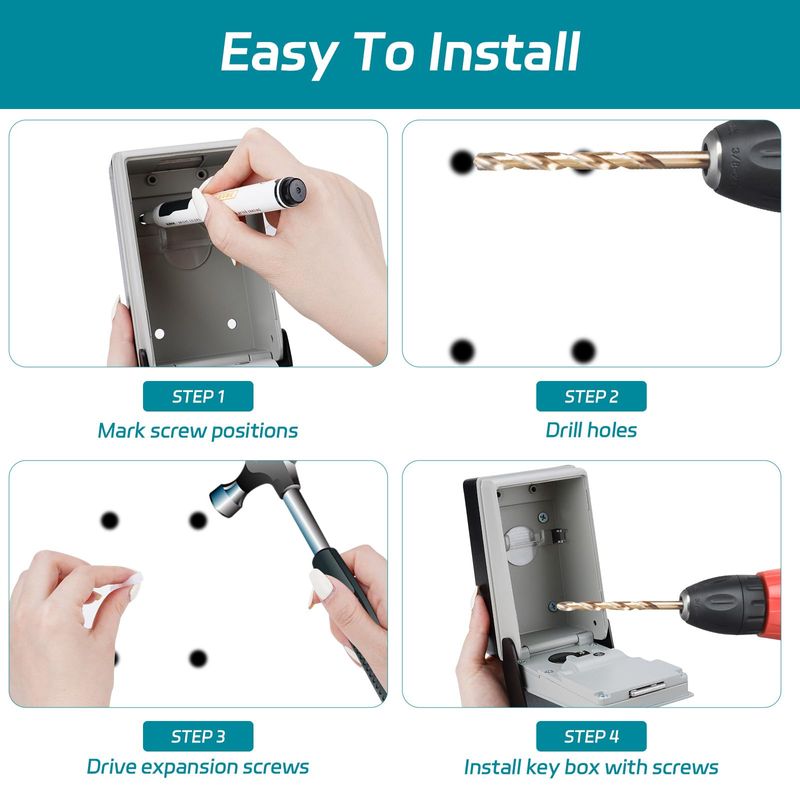 Easy To Install

STEP 1
Mark screw positions

STEP 2
Drill holes

STEP 3
Drive expansion screws

STEP 4
Install key box with screws