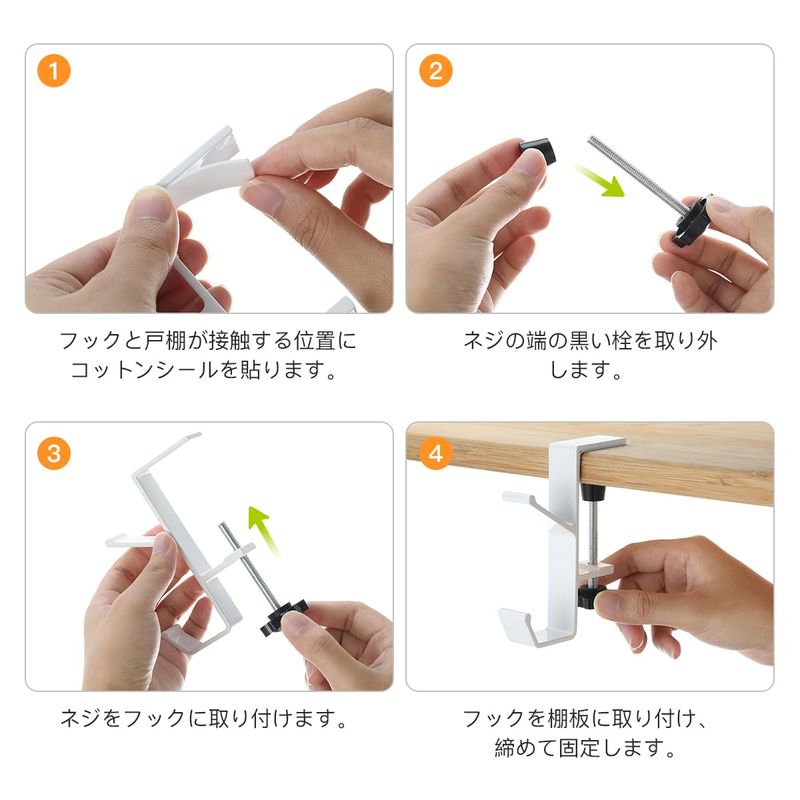 1

フックと戸棚が接触する位置にコットンシールを貼ります。

2

ネジの端の黒い栓を取り外します。

3

ネジをフックに取り付けます。

4

フックを棚板に取り付け、締めて固定します。