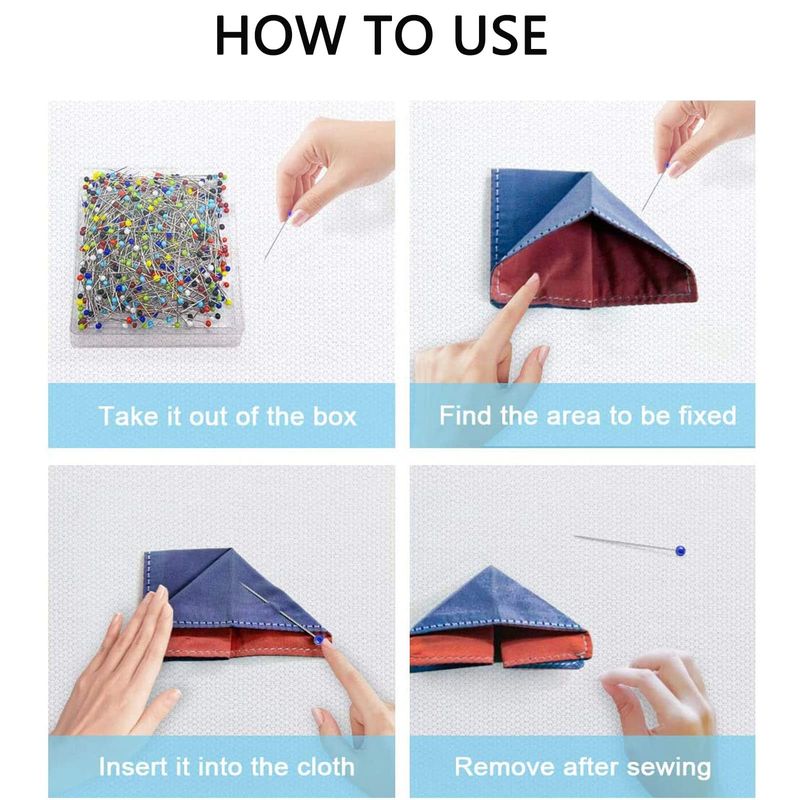 HOW TO USE

Take it out of the box

Find the area to be fixed

Insert it into the cloth

Remove after sewing