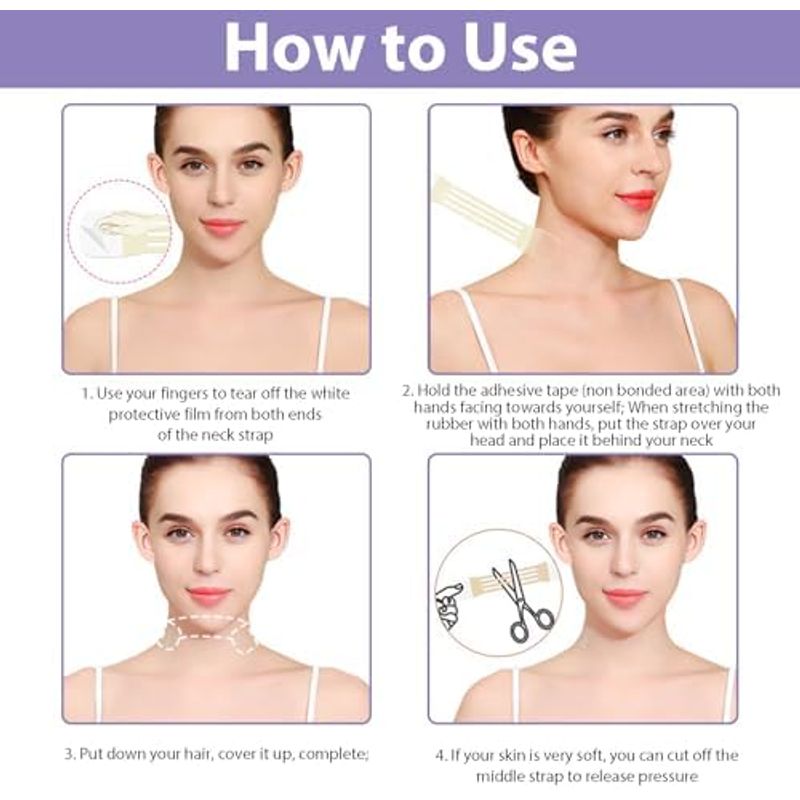 How to Use

1. Use your fingers to tear off the white protective film from both ends of the neck strap

2. Hold the adhesive tape (non bonded area) with both hands facing towards yourself; When stretching the rubber with both hands, put the strap over your head and place it behind your neck

3. Put down your hair, cover it up, complete;

4. If your skin is very soft, you can cut off the middle strap to release pressure