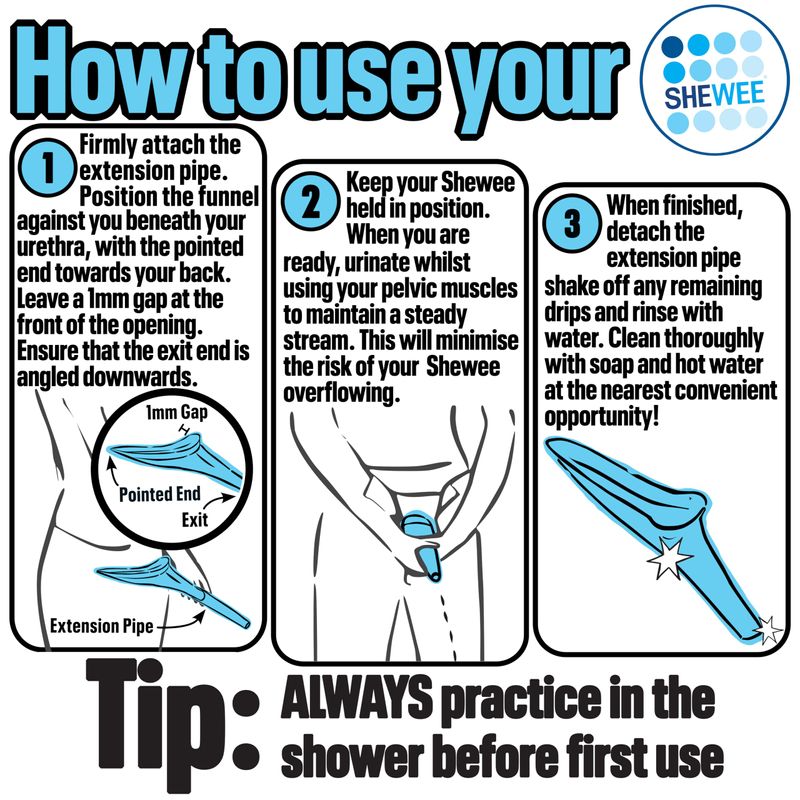 How to use your

SHEWEE

1 Firmly attach the extension pipe. Position the funnel against you beneath your urethra, with the pointed end towards your back. Leave a 1mm gap at the front of the opening. Ensure that the exit end is angled downwards.

1mm Gap

Pointed End

Exit

Extension Pipe

2 Keep your Shewee held in position. When you are ready, urinate whilst using your pelvic muscles to maintain a steady stream. This will minimise the risk of your Shewee overflowing.

3 When finished, detach the extension pipe shake off any remaining drips and rinse with water. Clean thoroughly with soap and hot water at the nearest convenient opportunity!

Tip: ALWAYS practice in the shower before first use